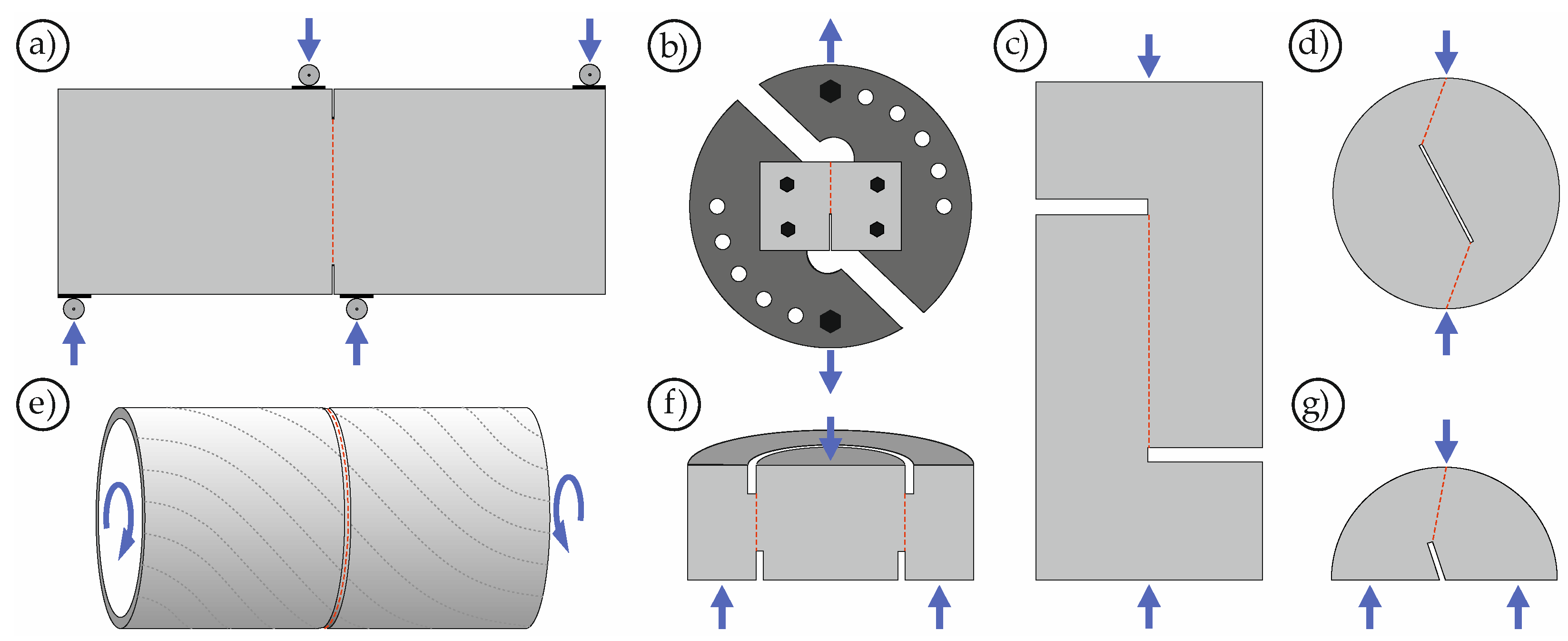 a)
b)
c)
d)
e)
f)
g)