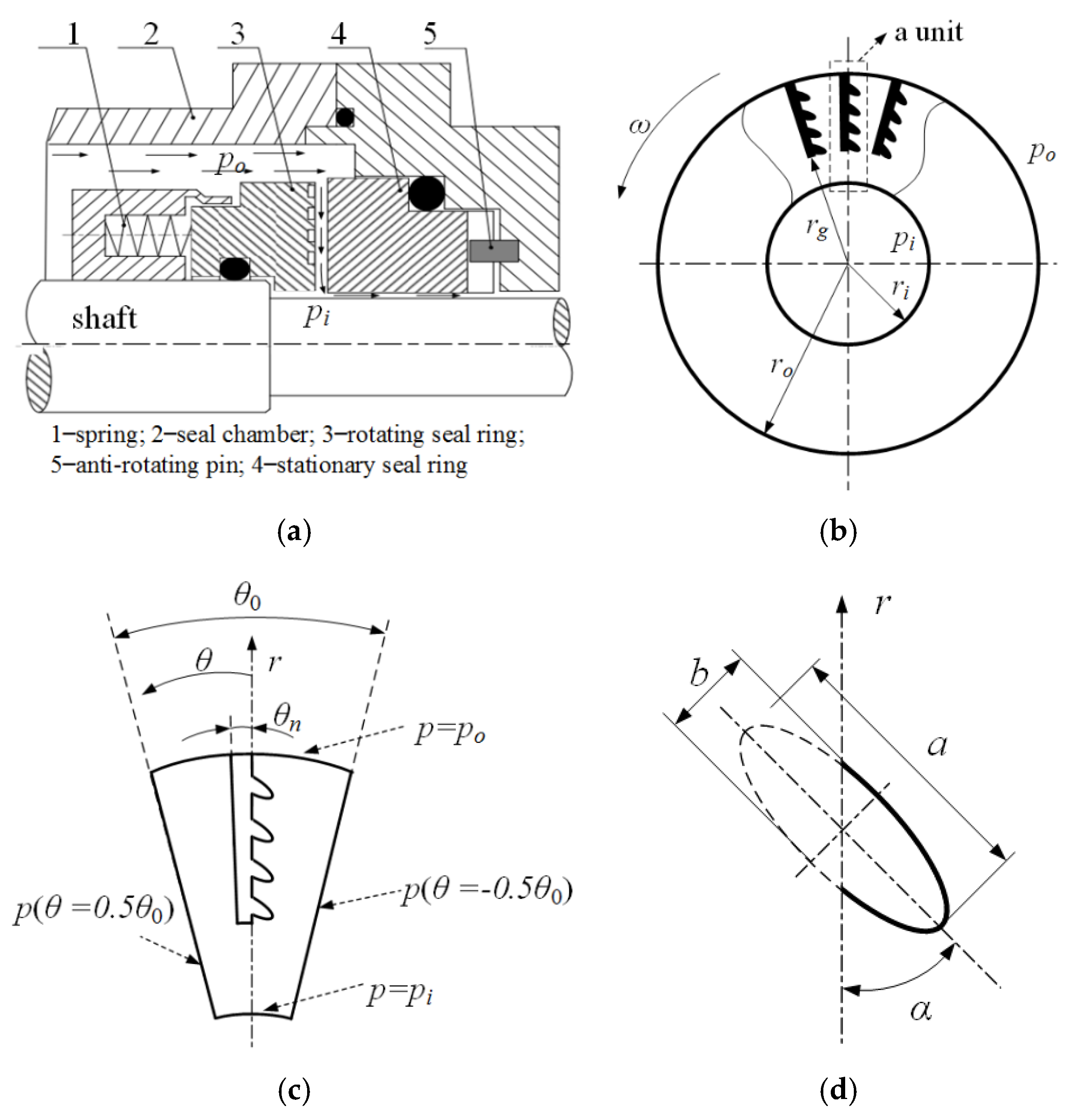 1 2 3 4 5

$p_o$

shaft

$p_i$

1−spring; 2−seal chamber; 3−rotating seal ring; 5−anti-rotating pin; 4−stationary seal ring

(a)

a unit

$\omega$

$p_o$

$r_g$

$p_i$

$r_i$

$r_o$

(b)

$\theta_0$

$\theta$

$r$

$\theta_n$

$p=p_o$

$p(\theta=-0.5\theta_0)$

$p(\theta=0.5\theta_0)$

$p=p_i$

(c)

$r$

$b$

$a$

$\alpha$

(d)