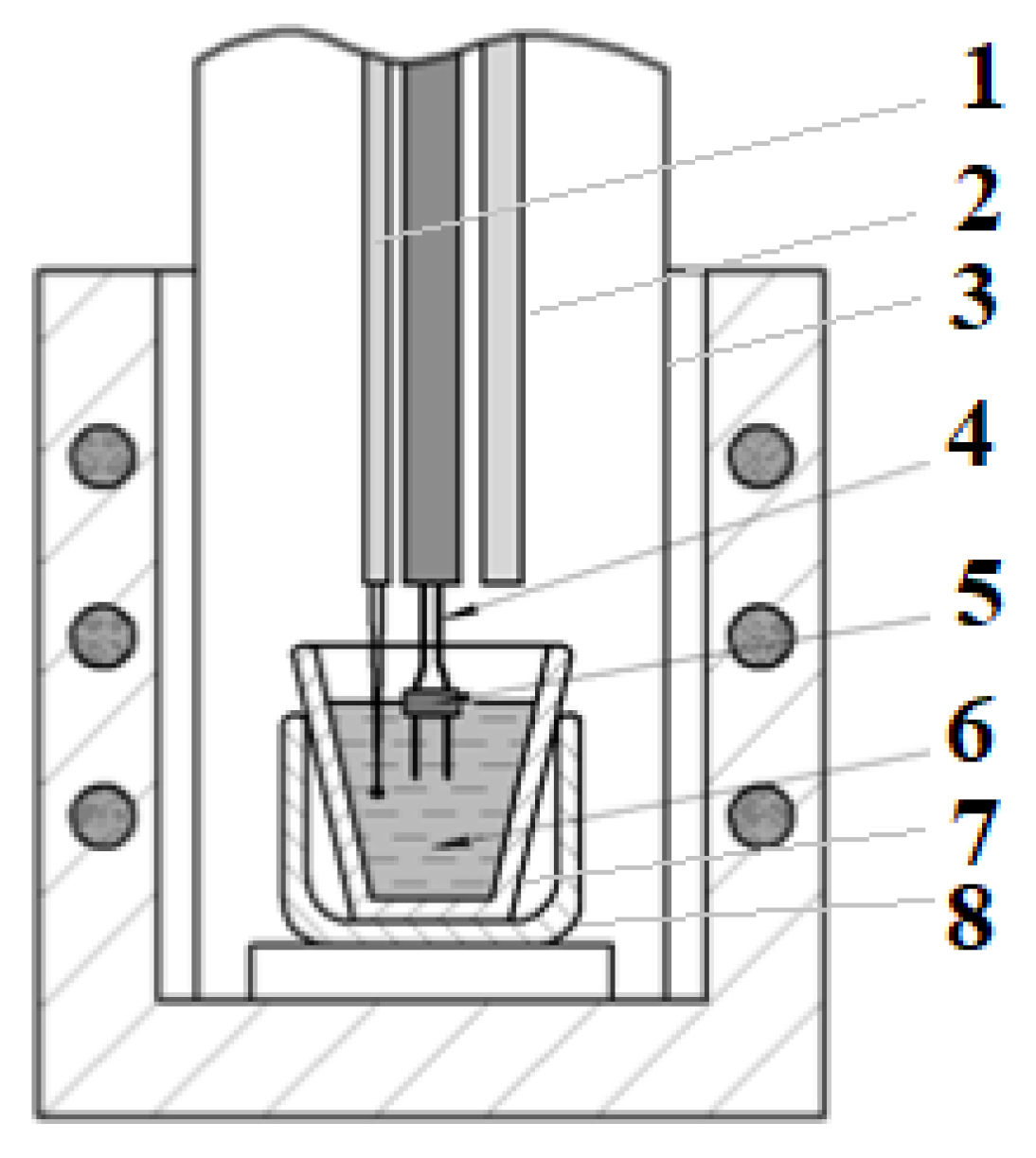 1
2
3
4
5
6
7
8