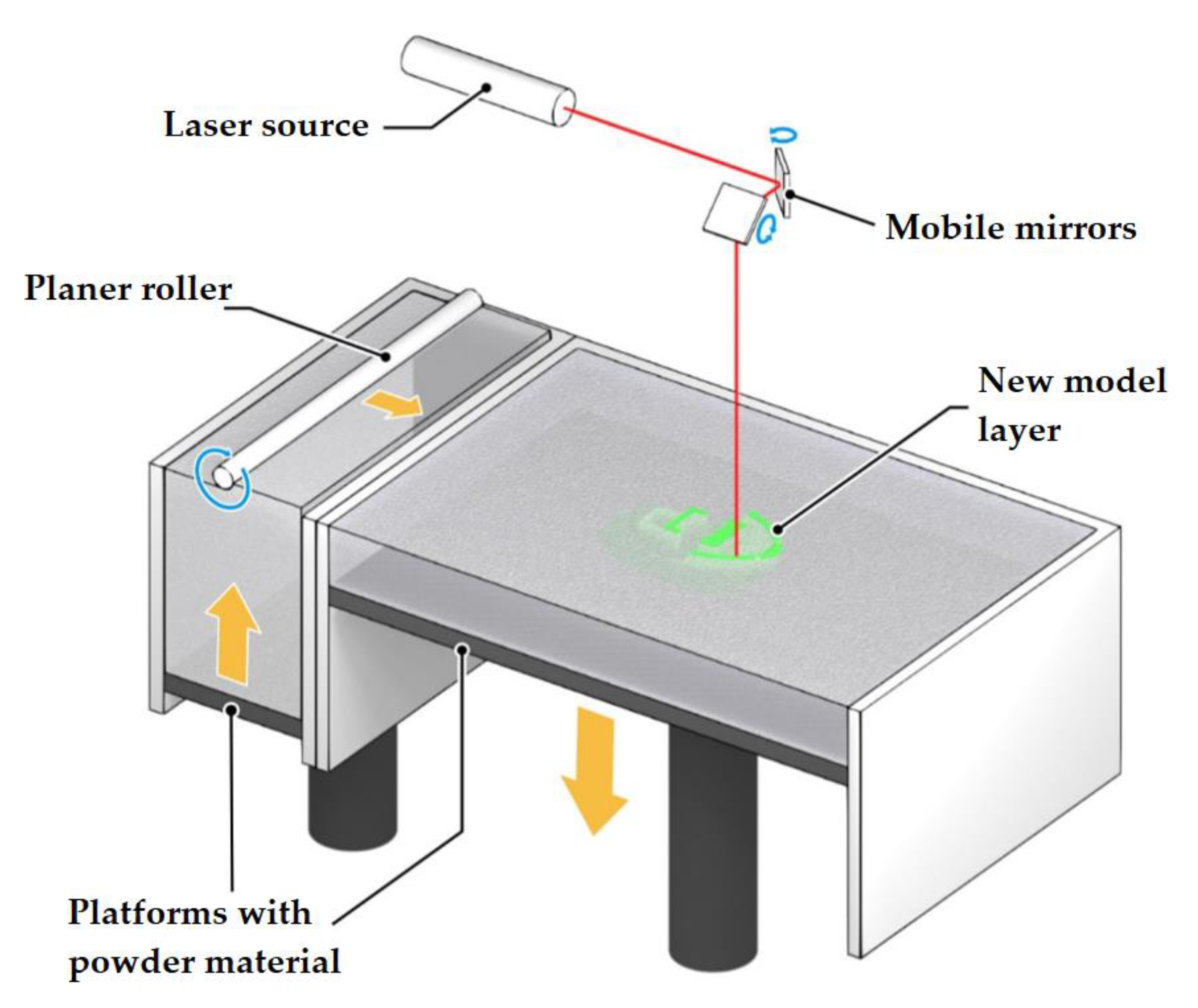 Laser source

Mobile mirrors

Planer roller

New model layer

Platforms with powder material