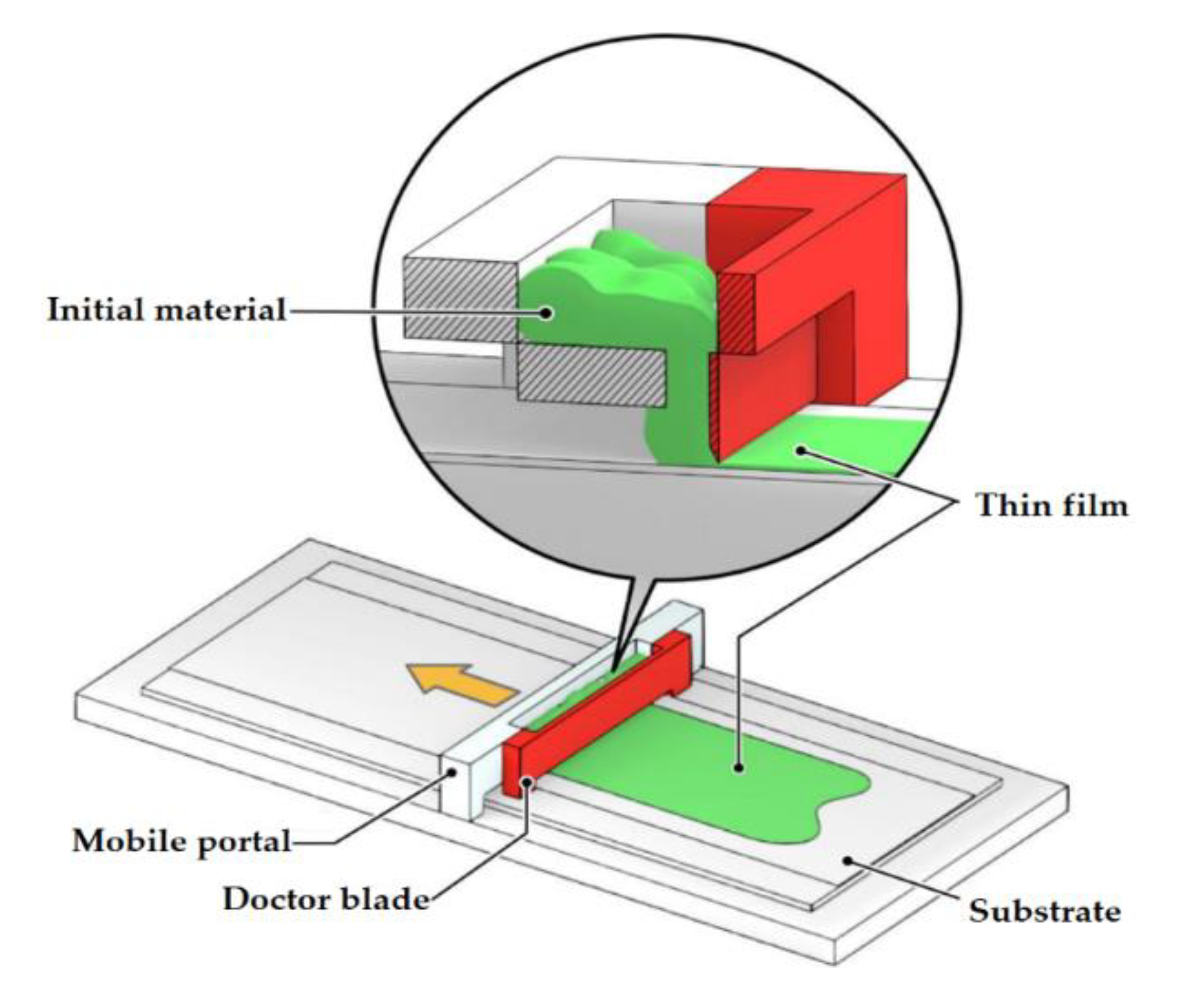 Initial material

Thin film

Mobile portal

Doctor blade

Substrate