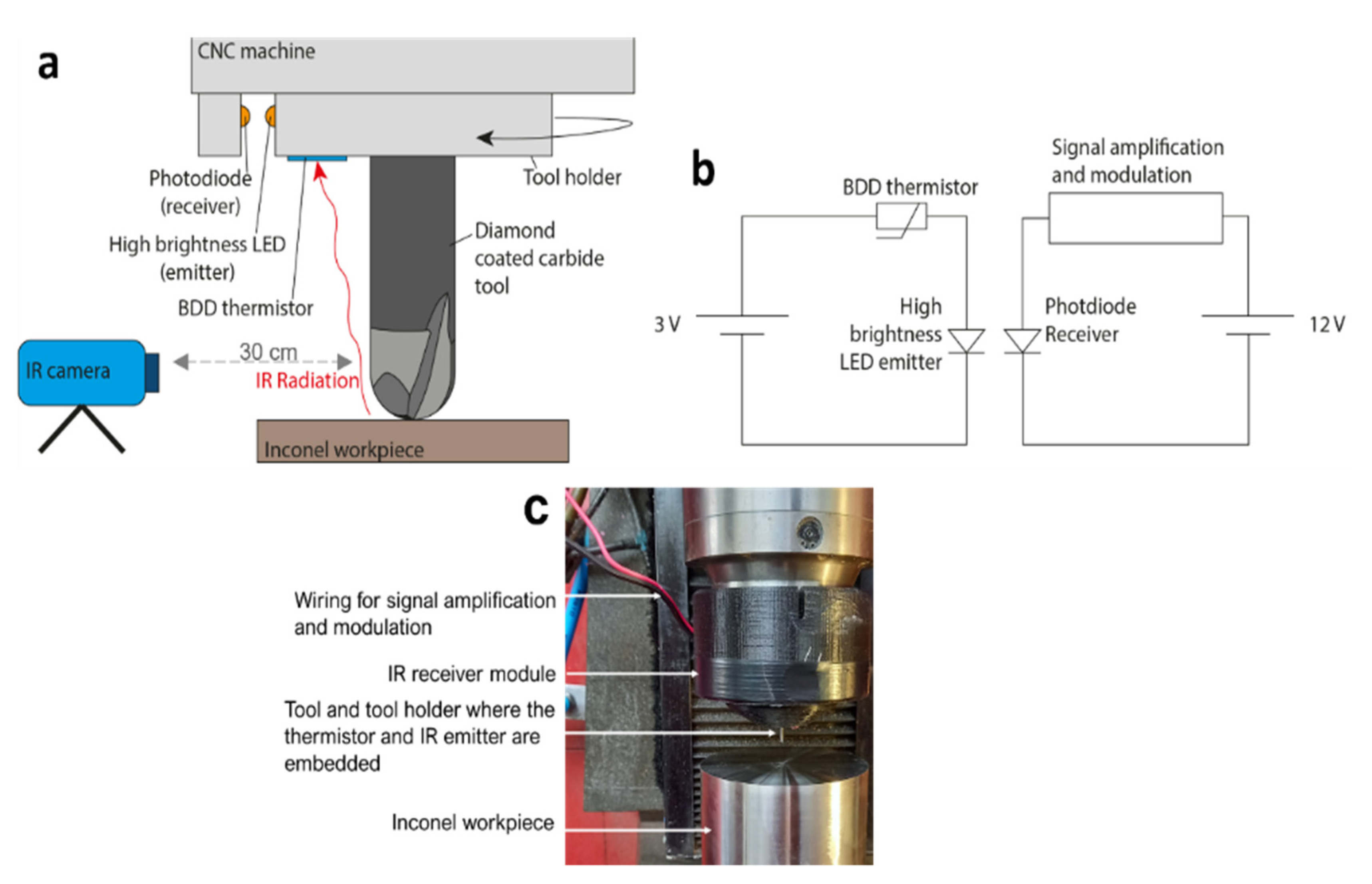 a

CNC machine

Photodiode (receiver)

High brightness LED (emitter)

BDD thermistor

Tool holder

Diamond coated carbide tool

IR camera

30 cm

IR Radiation

Inconel workpiece

b

BDD thermistor

Signal amplification and modulation

3 V

High brightness LED emitter

Photdiode Receiver

12 V

c

Wiring for signal amplification and modulation

IR receiver module

Tool and tool holder where the thermistor and IR emitter are embedded

Inconel workpiece