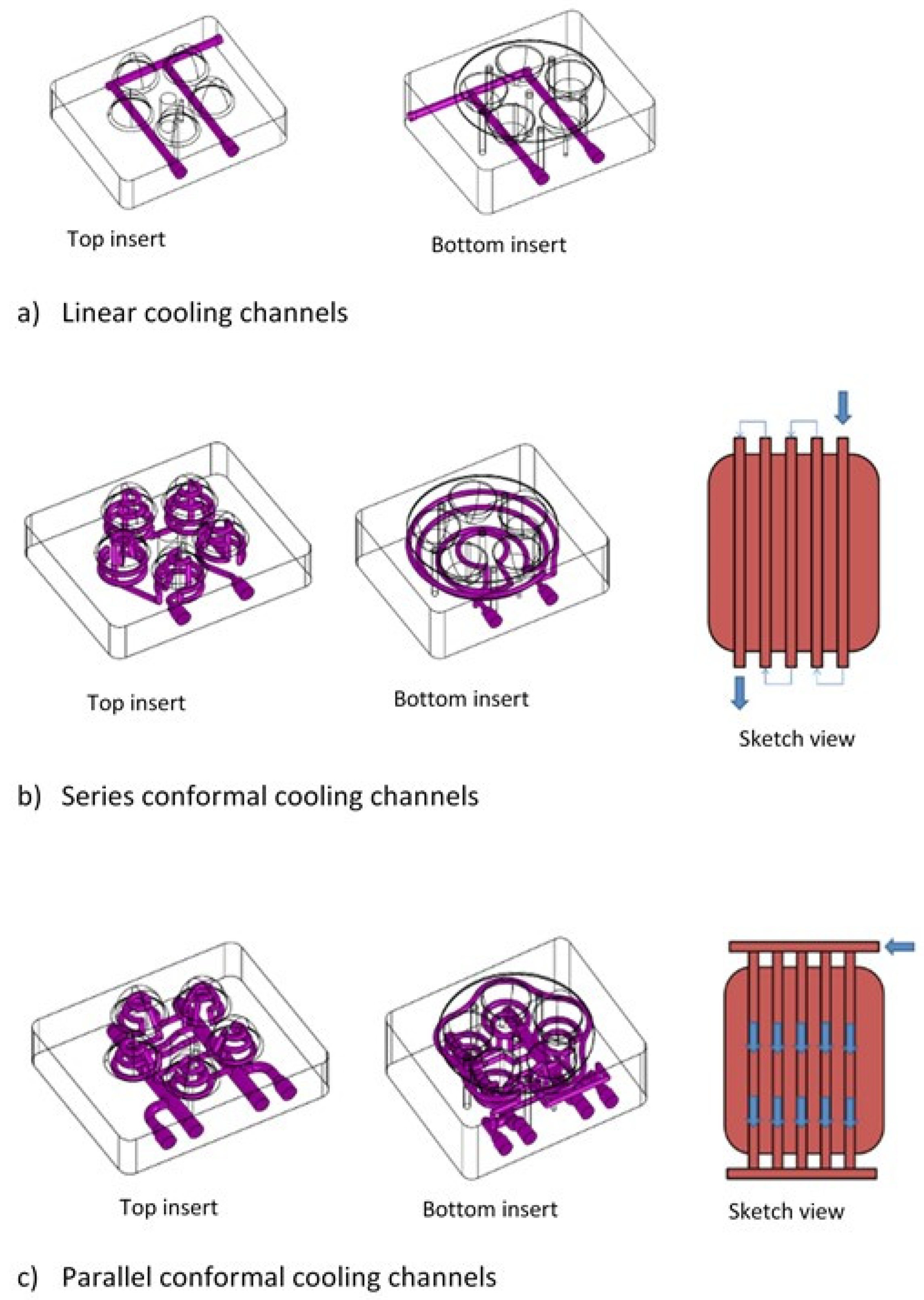 Top insert

Bottom insert

a) Linear cooling channels

Top insert

Bottom insert

Sketch view

b) Series conformal cooling channels

Top insert

Bottom insert

Sketch view

c) Parallel conformal cooling channels