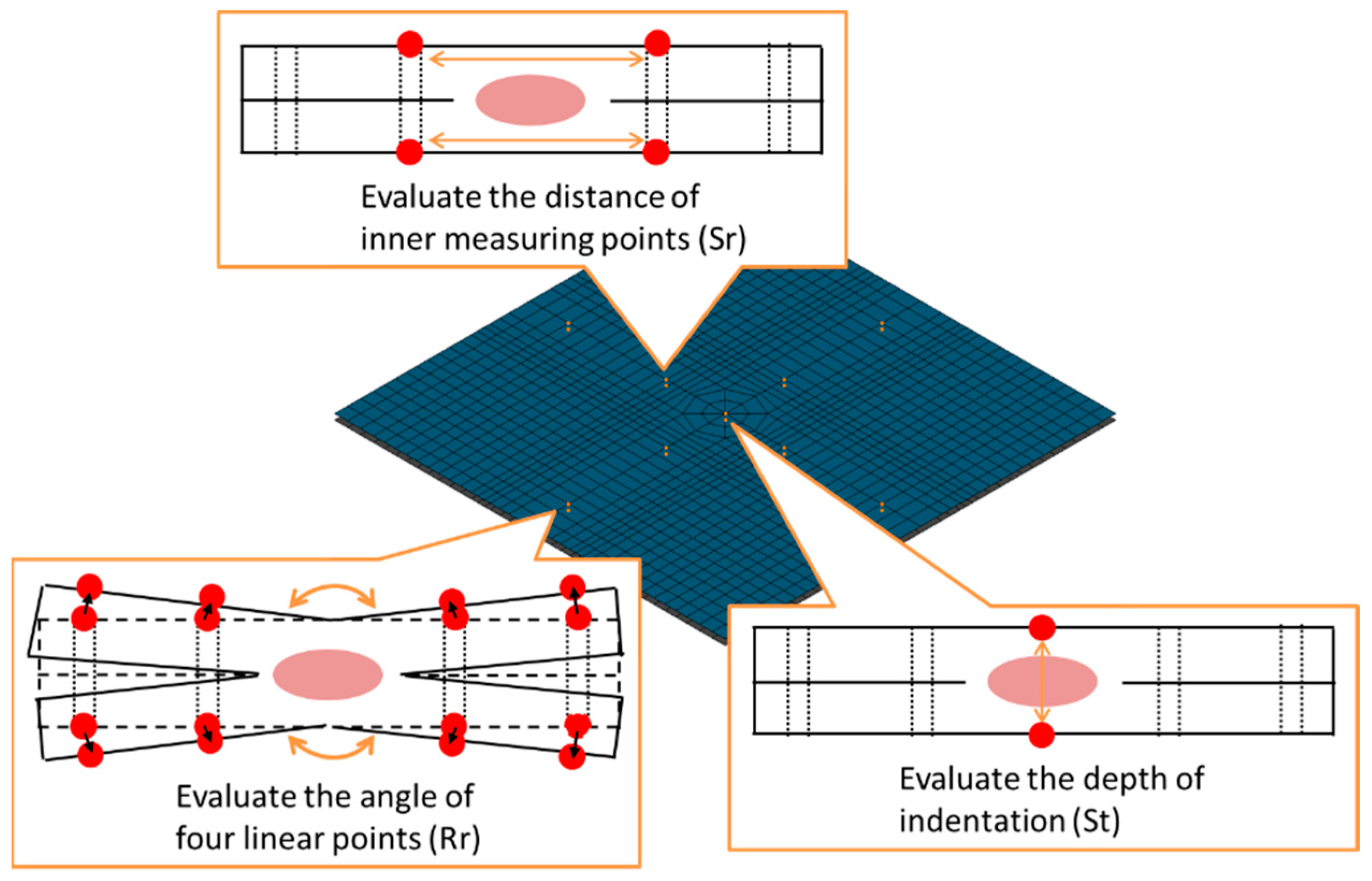 Evaluate the distance of inner measuring points (Sr)

Evaluate the angle of four linear points (Rr)

Evaluate the depth of indentation (St)