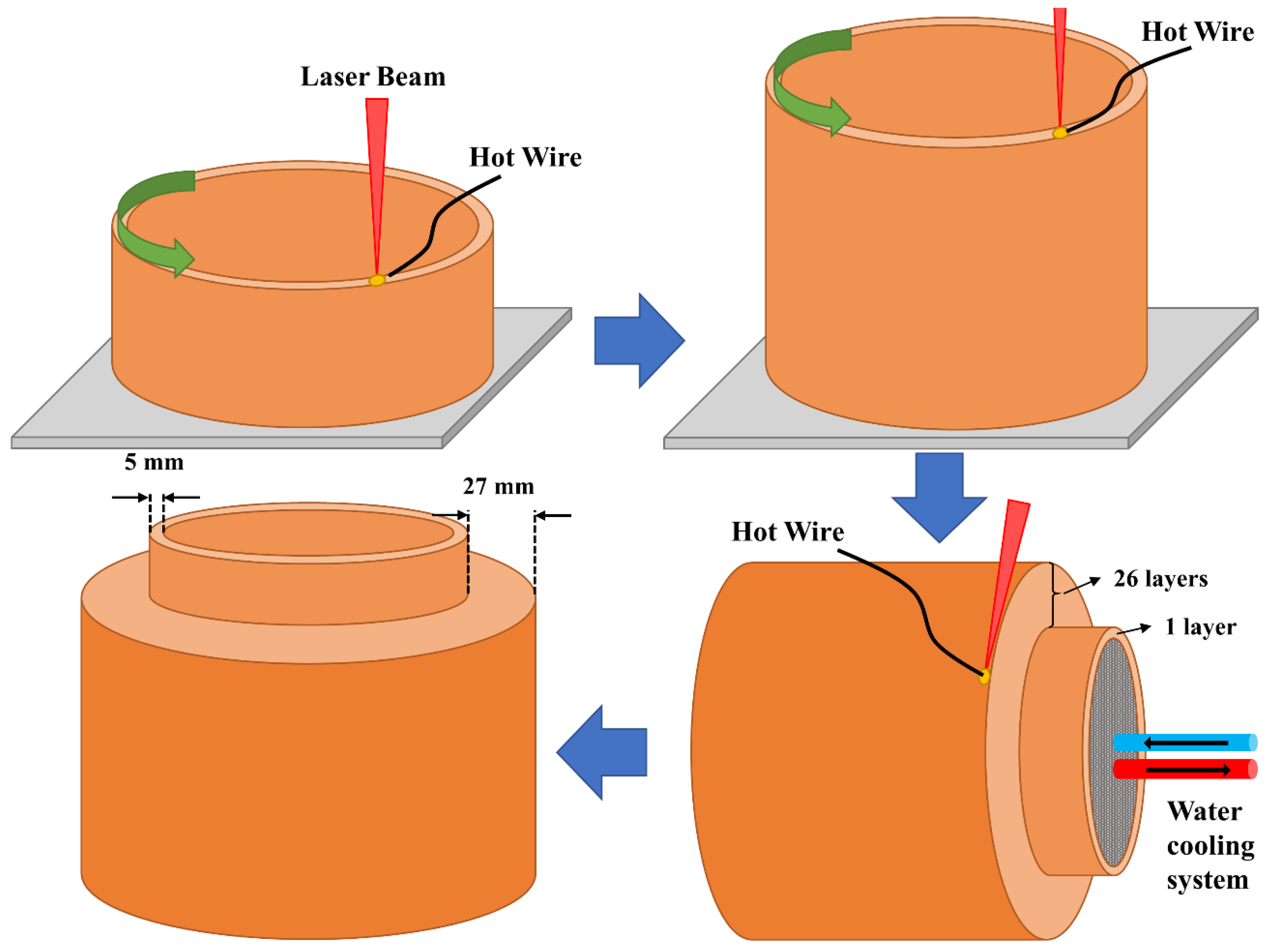 Laser Beam

Hot Wire

Hot Wire

5 mm

27 mm

Hot Wire

26 layers

1 layer

Water cooling system