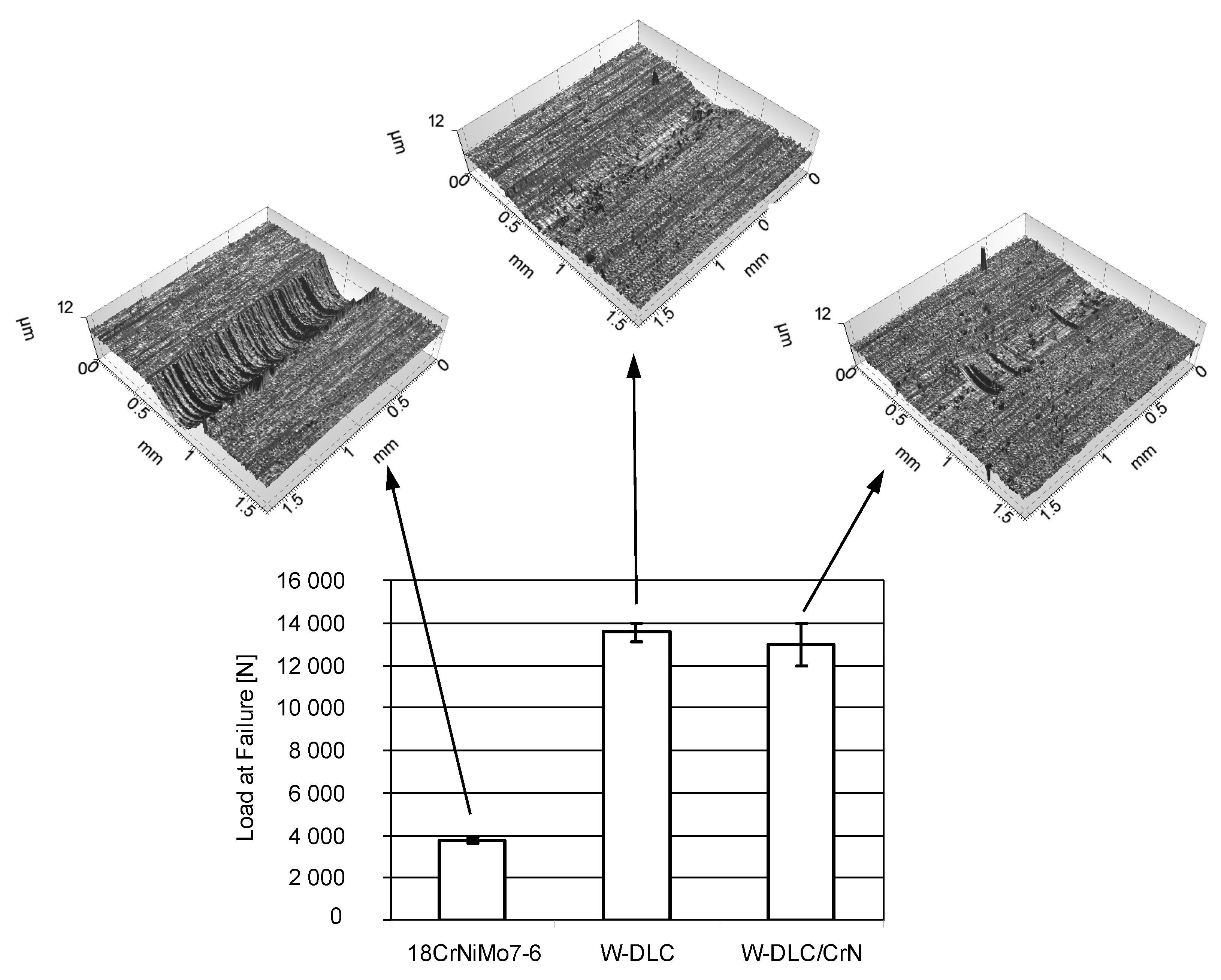 12
µm
0
0
0.5
mm
1
1.5
0
0.5
1
mm
1.5

12
µm
0
0
0.5
mm
1
1.5
0
0.5
1
mm
1.5

12
µm
0
0
0.5
mm
1
1.5
0
0.5
1
mm
1.5

Load at Failure [N]
16 000
14 000
12 000
10 000
8 000
6 000
4 000
2 000
0
18CrNiMo7-6
W-DLC
W-DLC/CrN