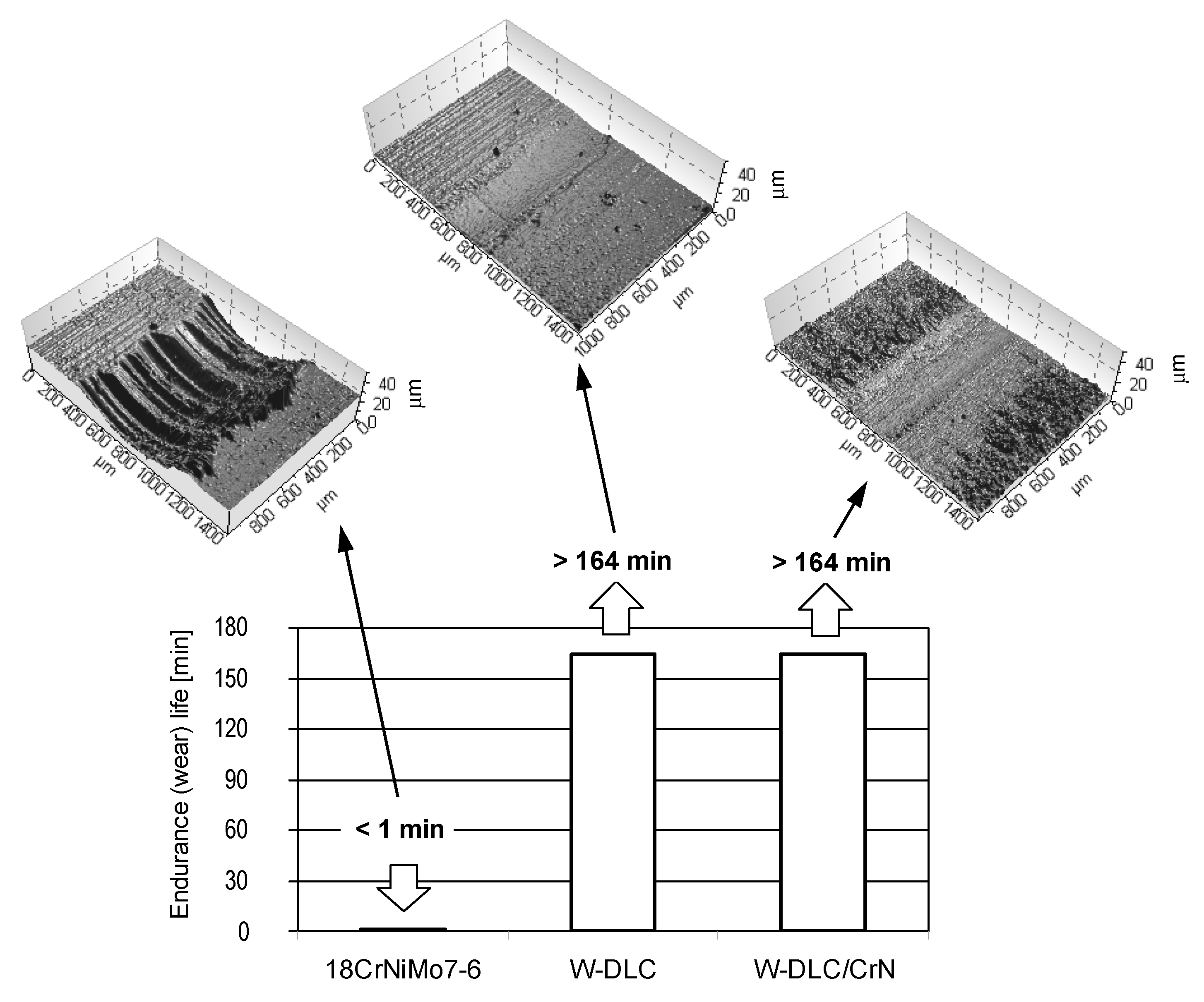 0 200 400 600 800 1000 1200 1400
µm
1000 800 600 400 200 0
µm
0 20 40
µm

0 200 400 600 800 1000 1200 1400
µm
800 600 400 200 0
µm
0 20 40
µm

0 200 400 600 800 1000 1200 1400
µm
800 600 400 200 0
µm
0 20 40
µm

> 164 min

> 164 min

< 1 min

Endurance (wear) life [min]

180
150
120
90
60
30
0

18CrNiMo7-6
W-DLC
W-DLC/CrN