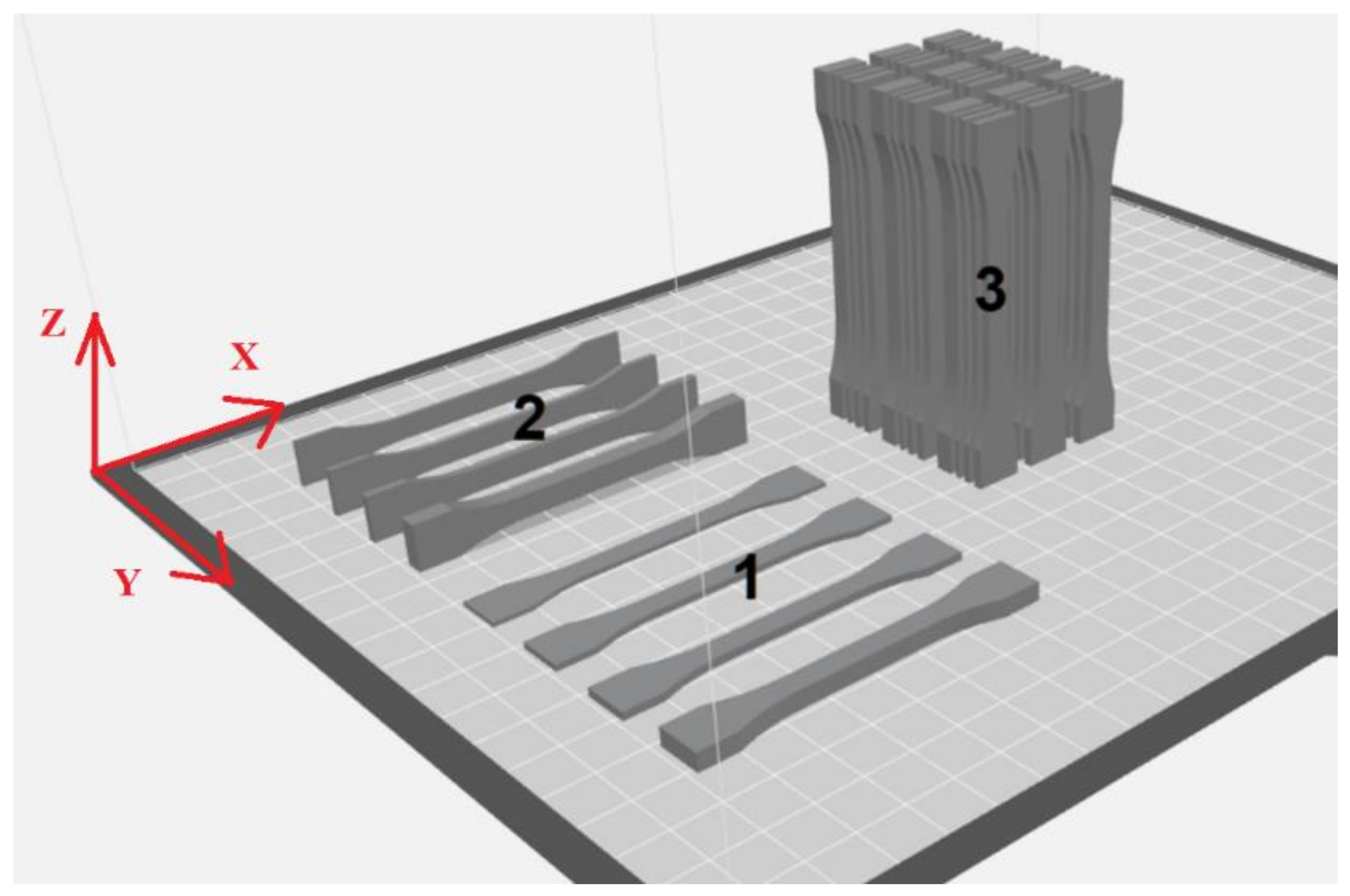 Z
X
Y
2
3
1