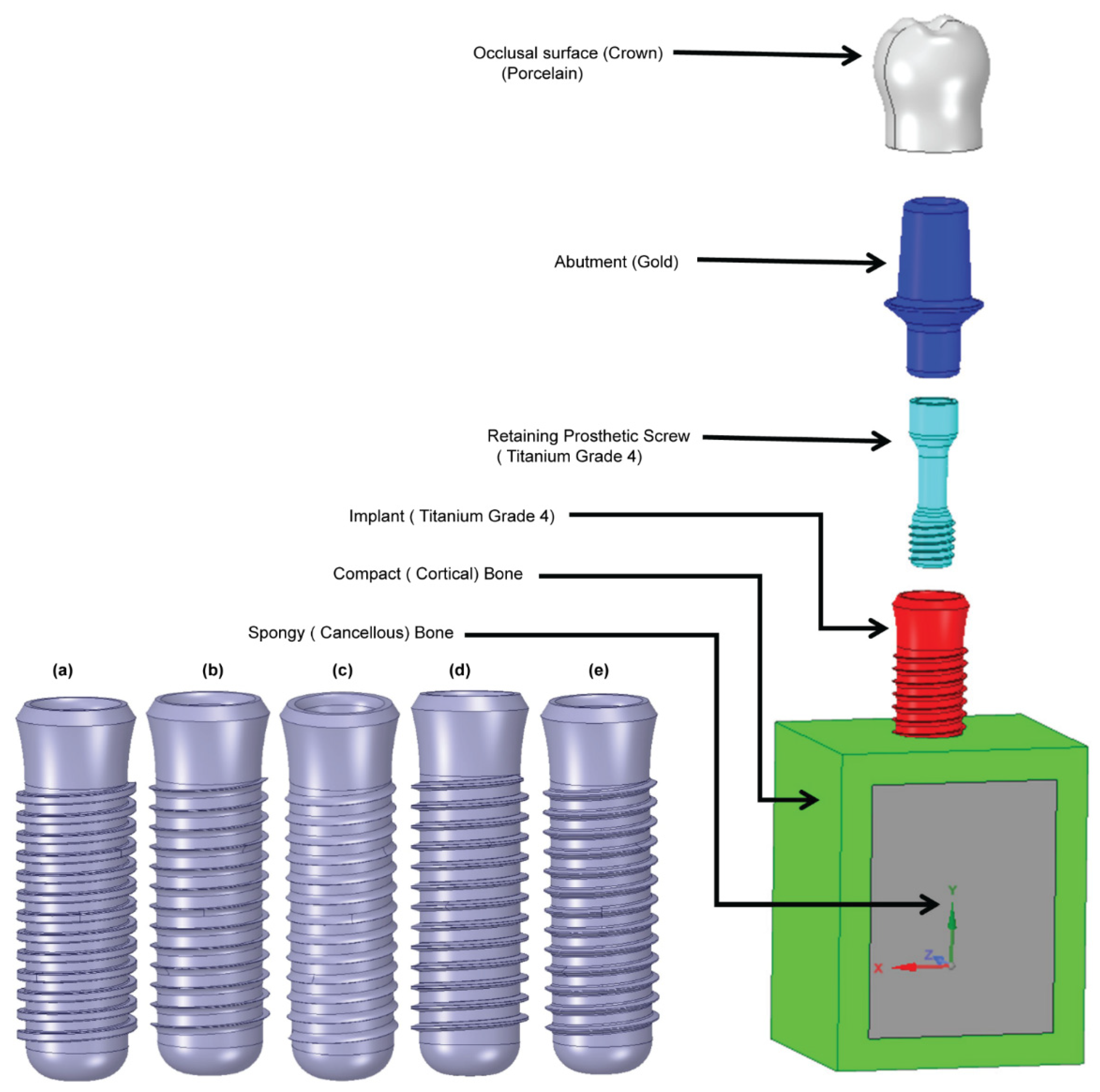 Occlusal surface (Crown)
(Porcelain)

Abutment (Gold)

Retaining Prosthetic Screw
( Titanium Grade 4)

Implant ( Titanium Grade 4)

Compact ( Cortical) Bone

Spongy ( Cancellous) Bone

(a)
(b)
(c)
(d)
(e)

Y
Z
X