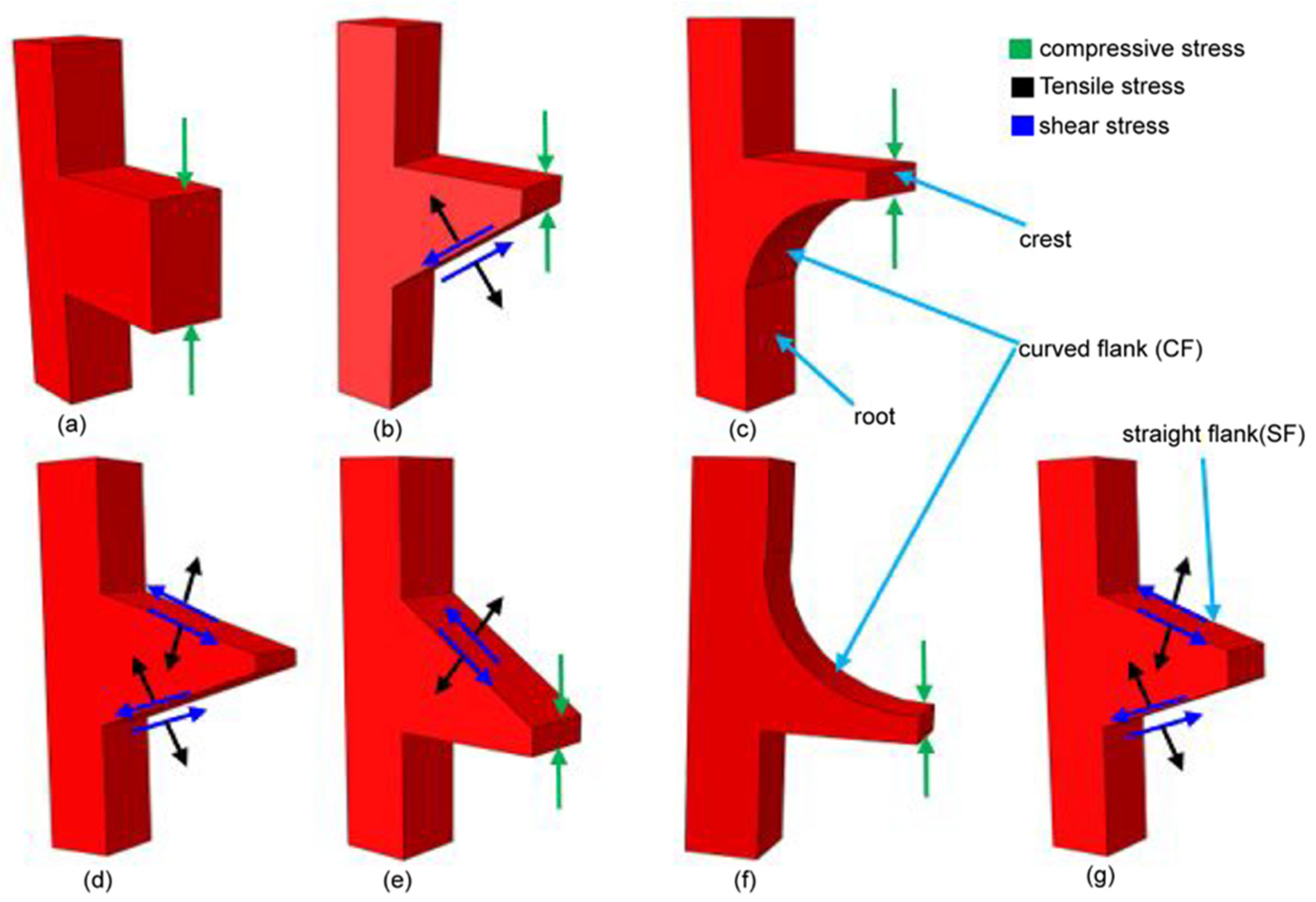 compressive stress
Tensile stress
shear stress

crest

curved flank (CF)

root

(a)

(b)

(c)

straight flank(SF)

(d)

(e)

(f)

(g)