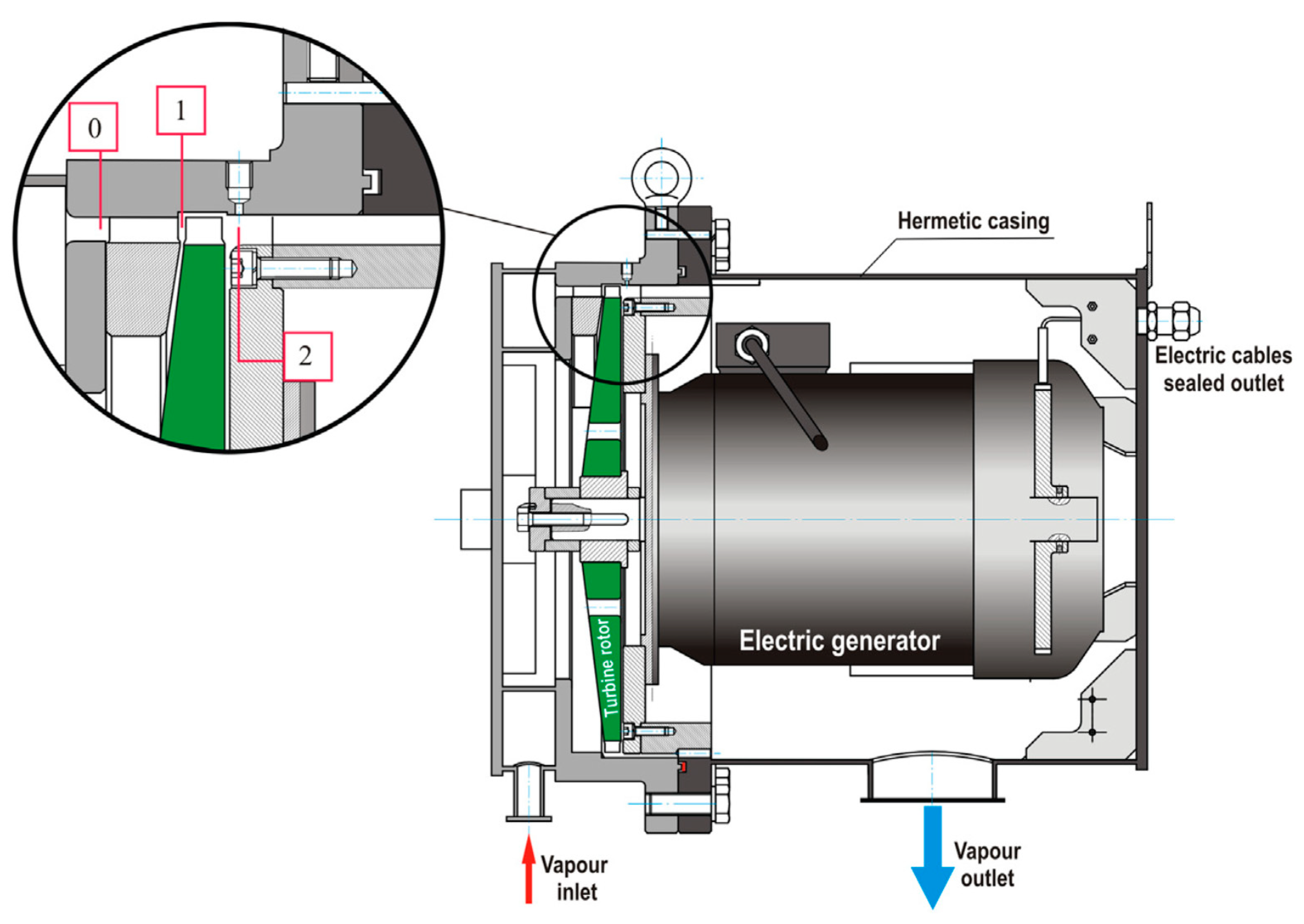 0
1
2
Hermetic casing
Electric cables sealed outlet
Turbine rotor
Electric generator
Vapour inlet
Vapour outlet