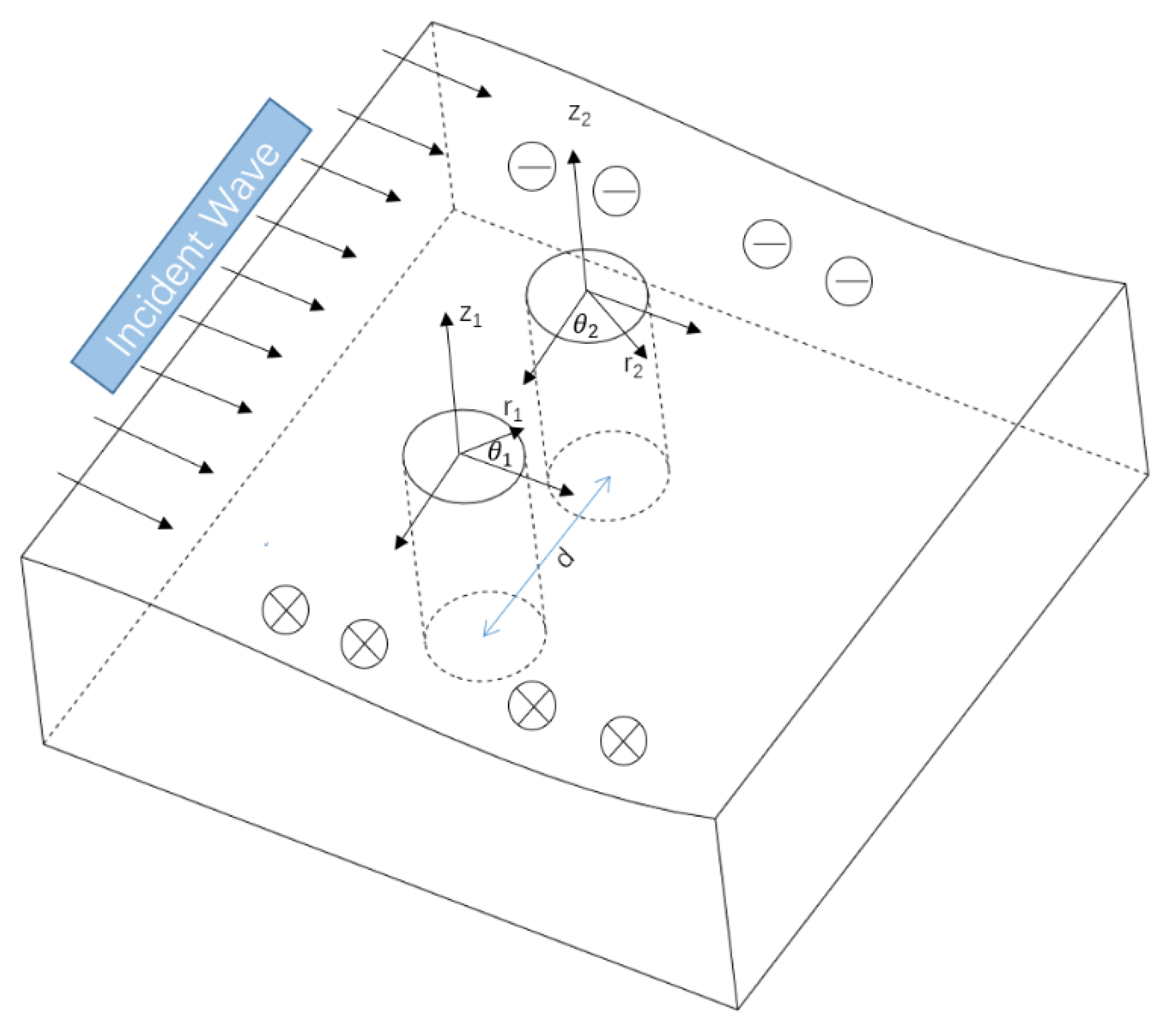 Incident Wave

$z_2$

$z_1$

$\theta_2$

$r_2$

$r_1$

$\theta_1$

d