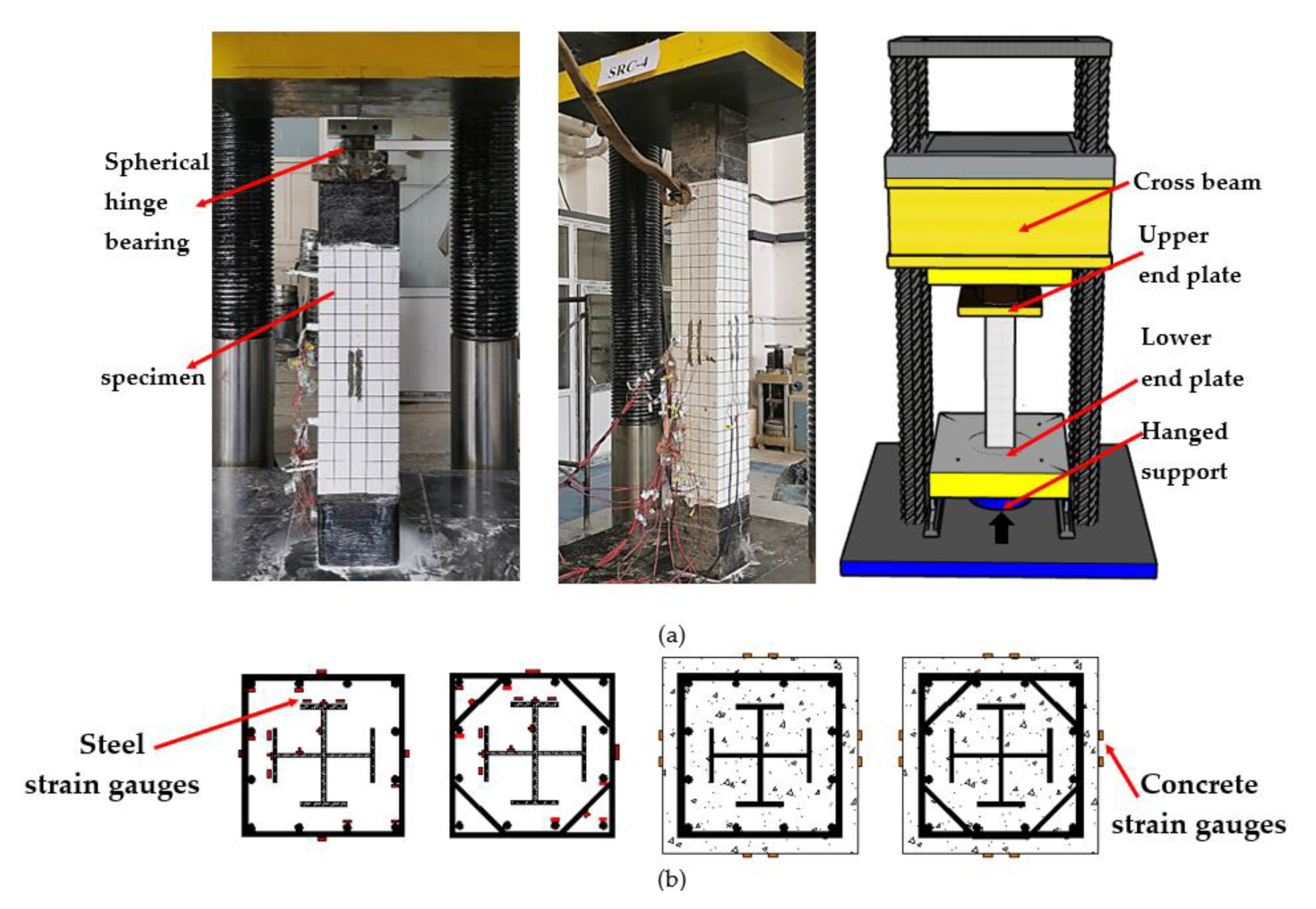 Spherical hinge bearing

specimen

SRC-4

Cross beam

Upper end plate

Lower end plate

Hanged support

(a)

Steel strain gauges

Concrete strain gauges

(b)