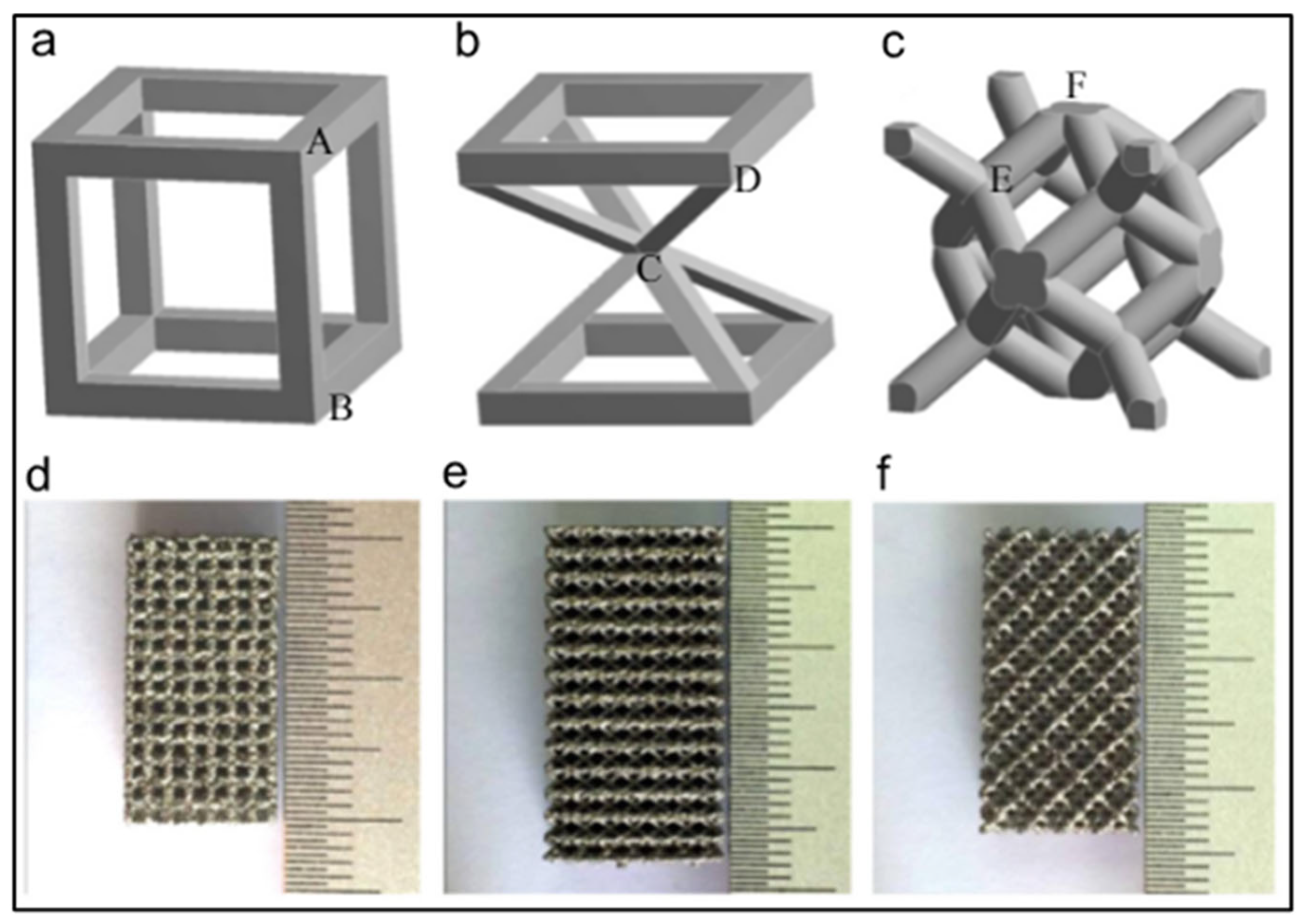 a
A
B
b
D
C
c
F
E
d
e
f