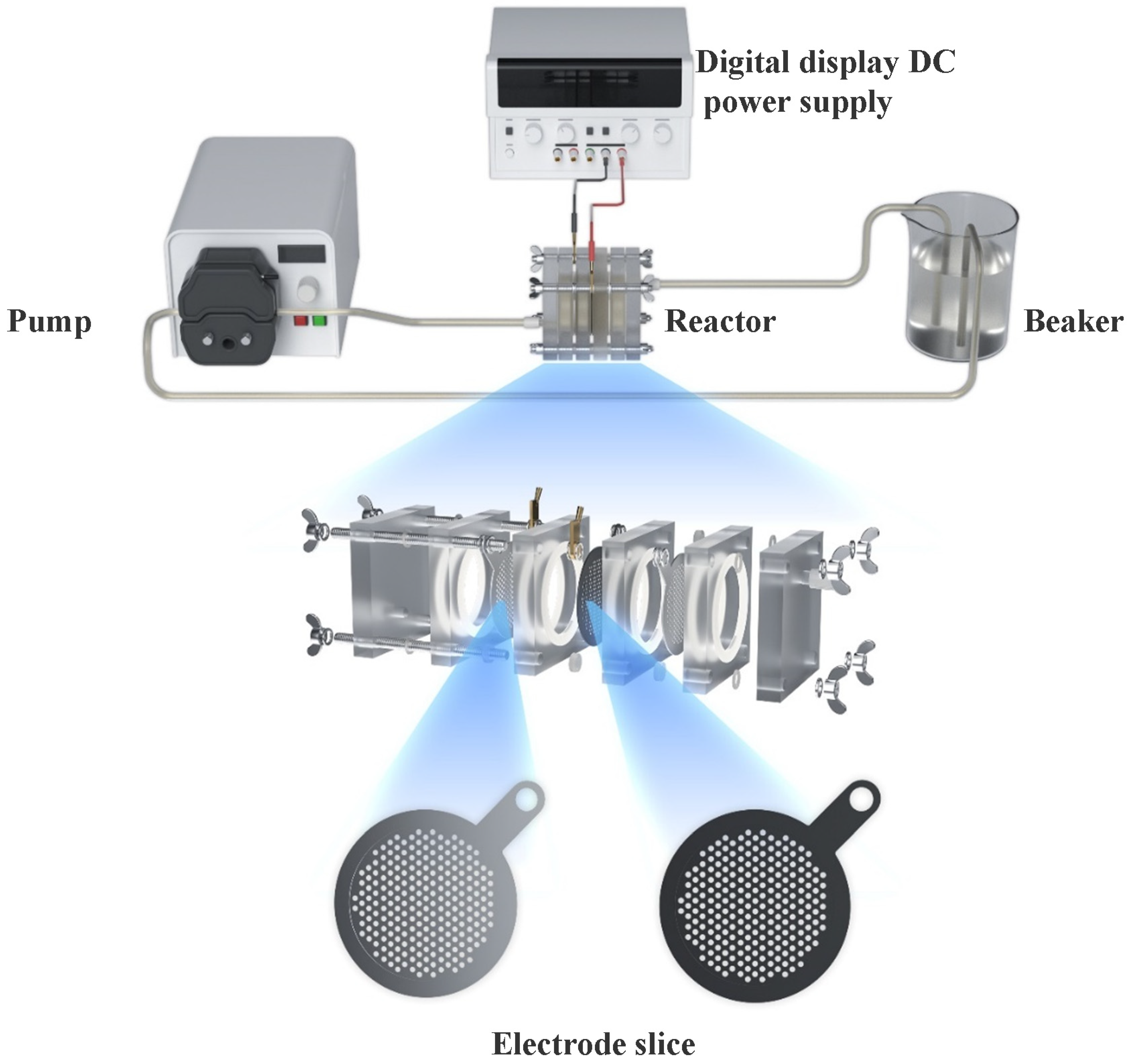 Digital display DC power supply

Pump

Reactor

Beaker

Electrode slice