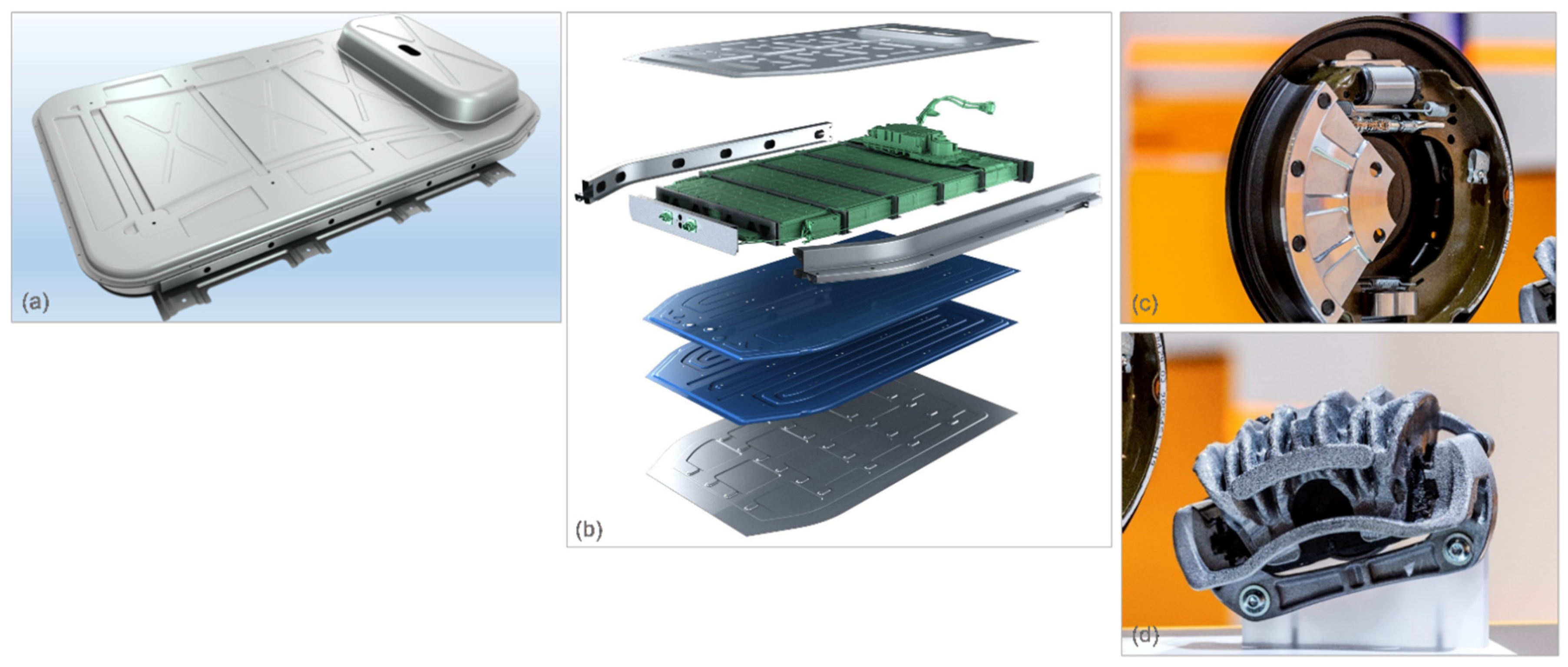 (a)

(b)

(c)

(d)