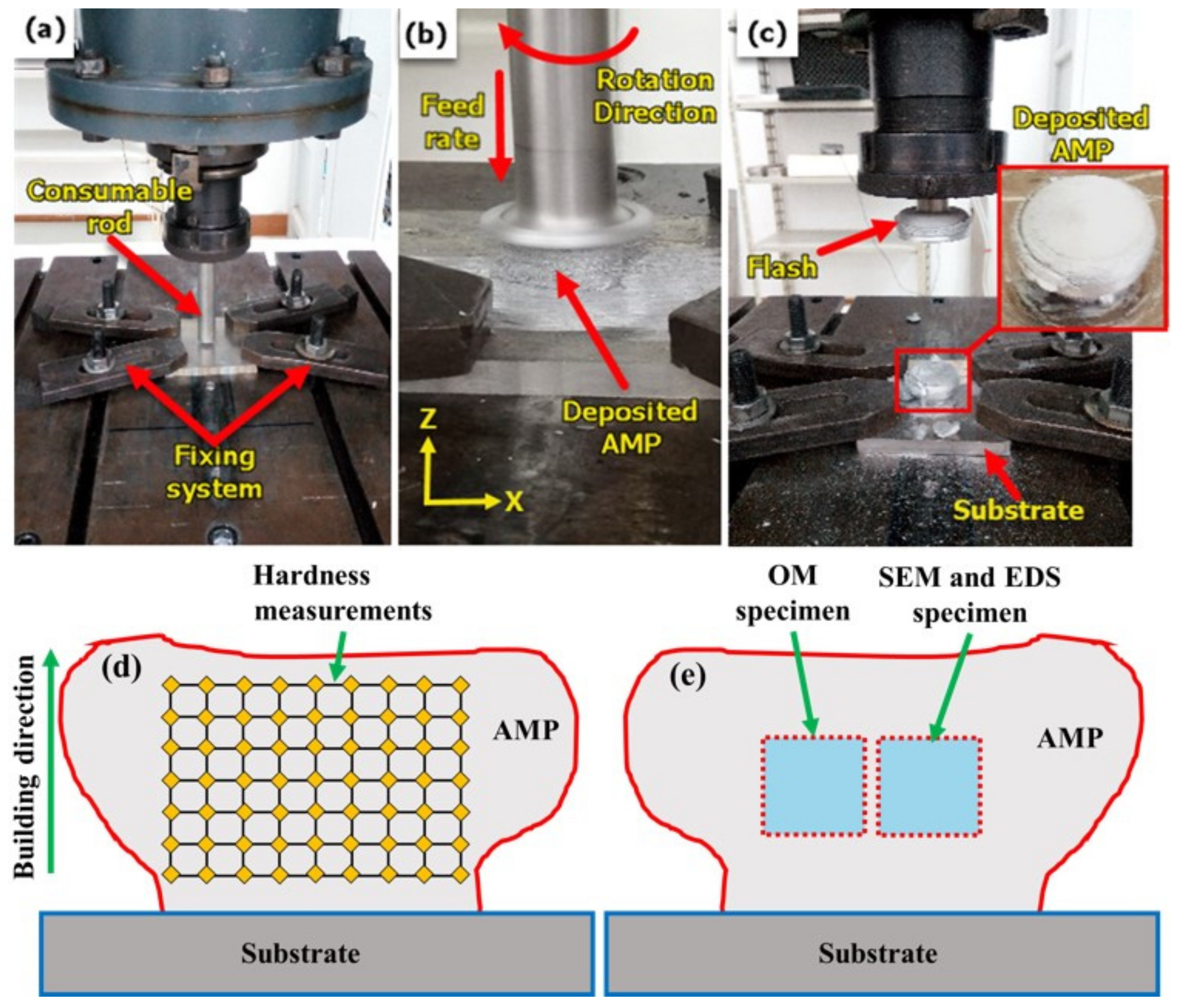 (a)

Consumable rod

Fixing system

(b)

Feed rate

Rotation Direction

Deposited AMP

Z

X

(c)

Deposited AMP

Flash

Substrate

Hardness measurements

Building direction

(d)

AMP

Substrate

OM specimen

SEM and EDS specimen

(e)

AMP

Substrate