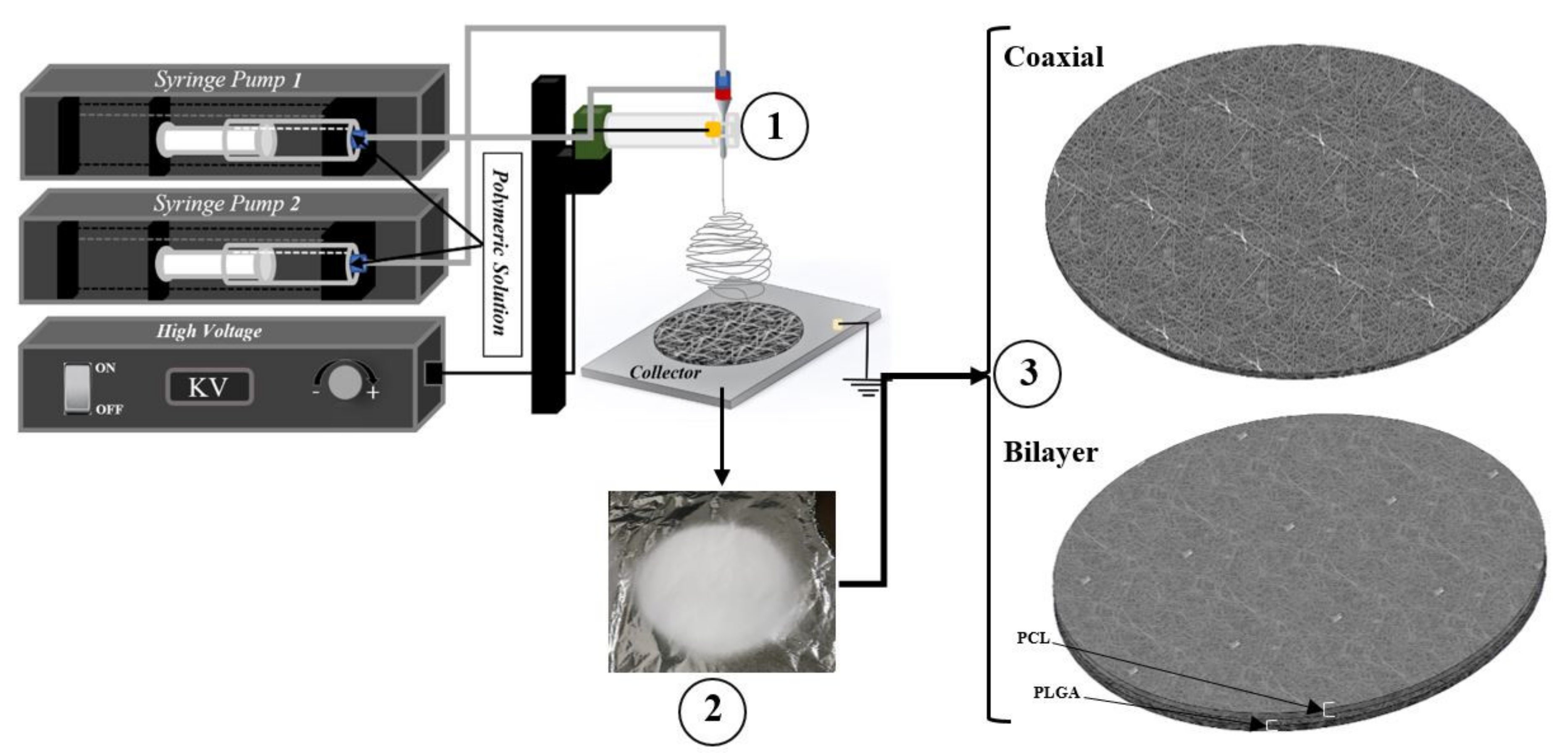 Syringe Pump 1

Syringe Pump 2

Polymeric Solution

High Voltage

ON

OFF

KV

-

+

1

Collector

2

3

Coaxial

Bilayer

PCL

PLGA