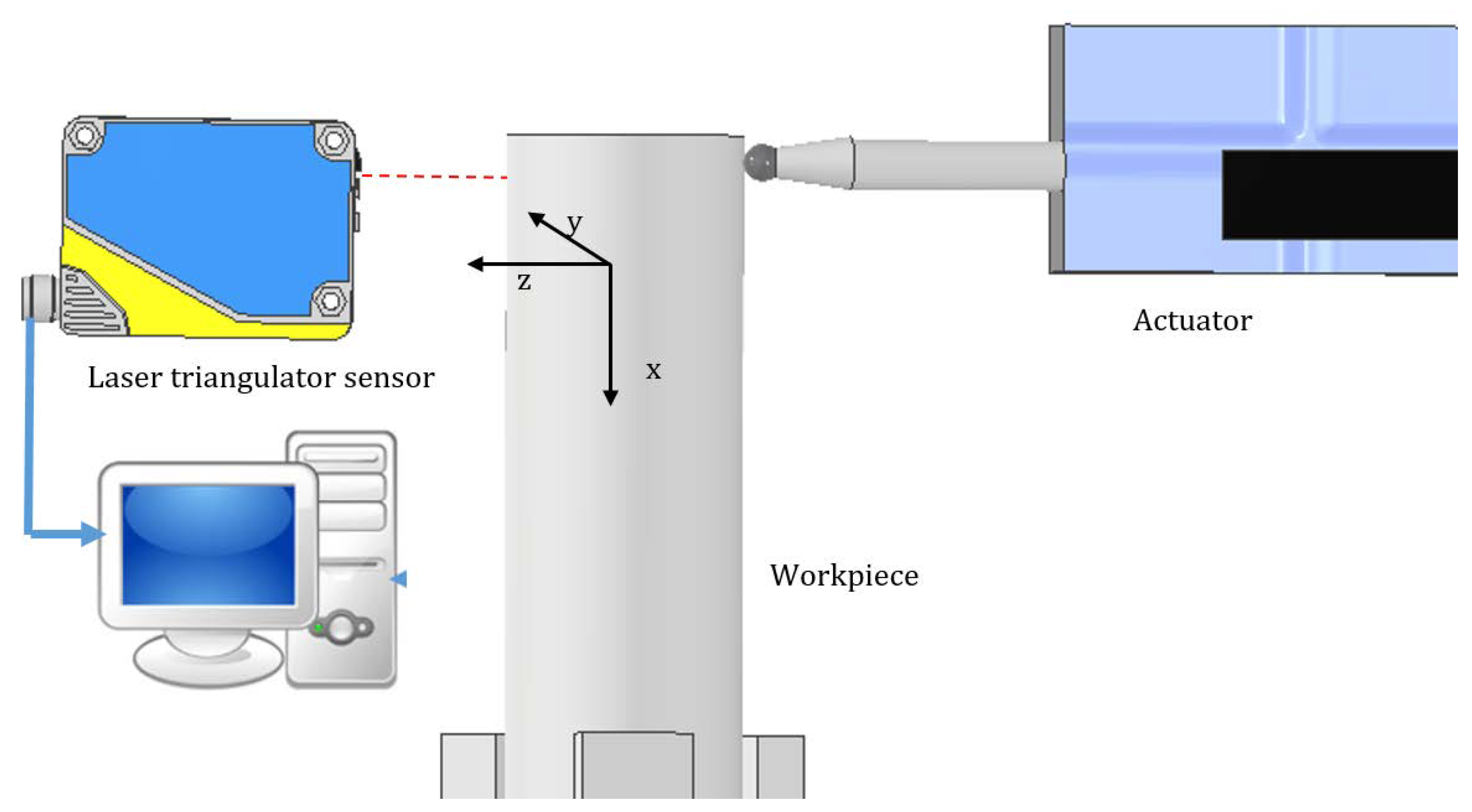 y
z
x
Actuator
Laser triangulator sensor
Workpiece