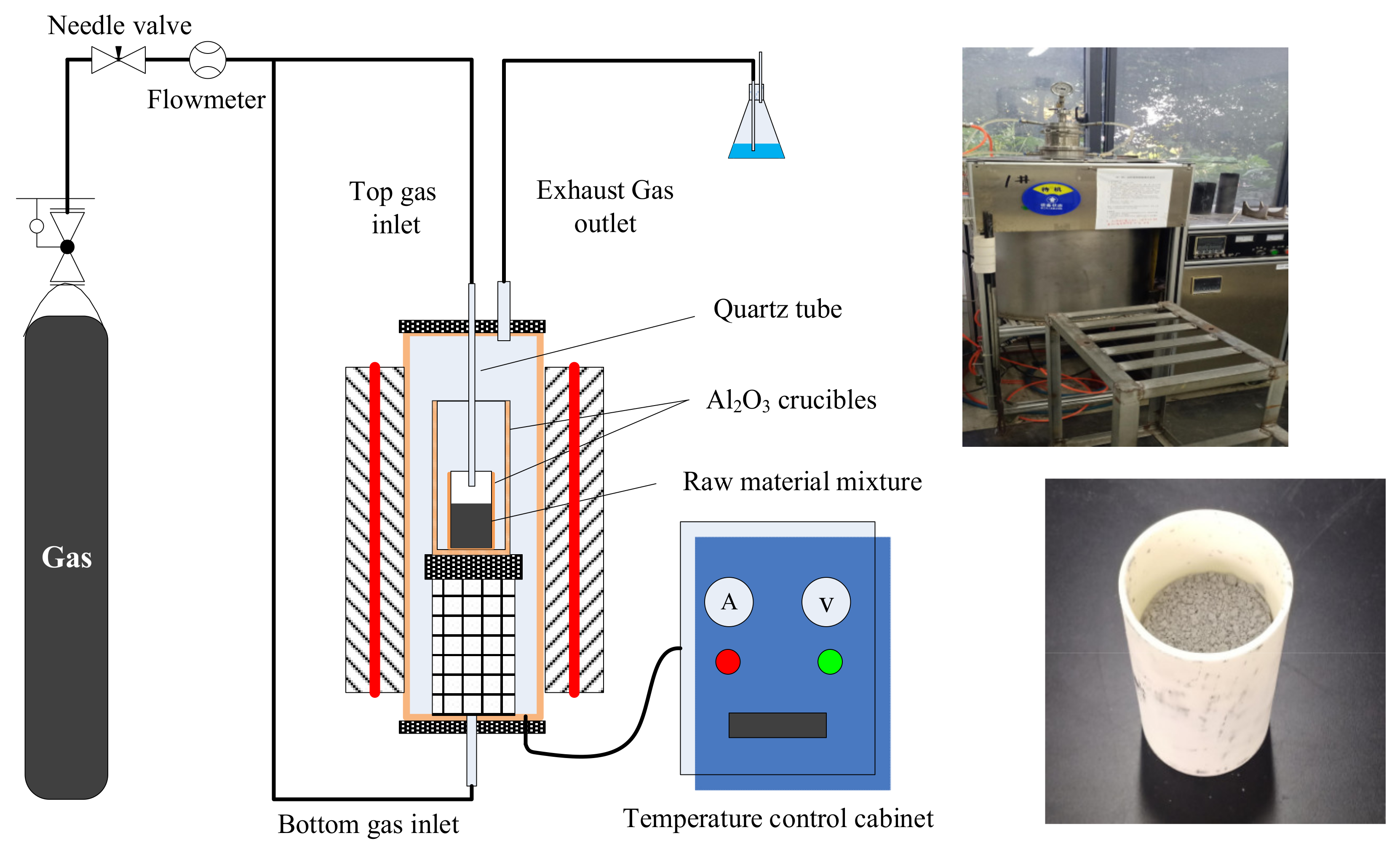 Needle valve

Flowmeter

Top gas inlet

Exhaust Gas outlet

Quartz tube

$Al_2O_3$ crucibles

Raw material mixture

Gas

A

V

Bottom gas inlet

Temperature control cabinet

1#