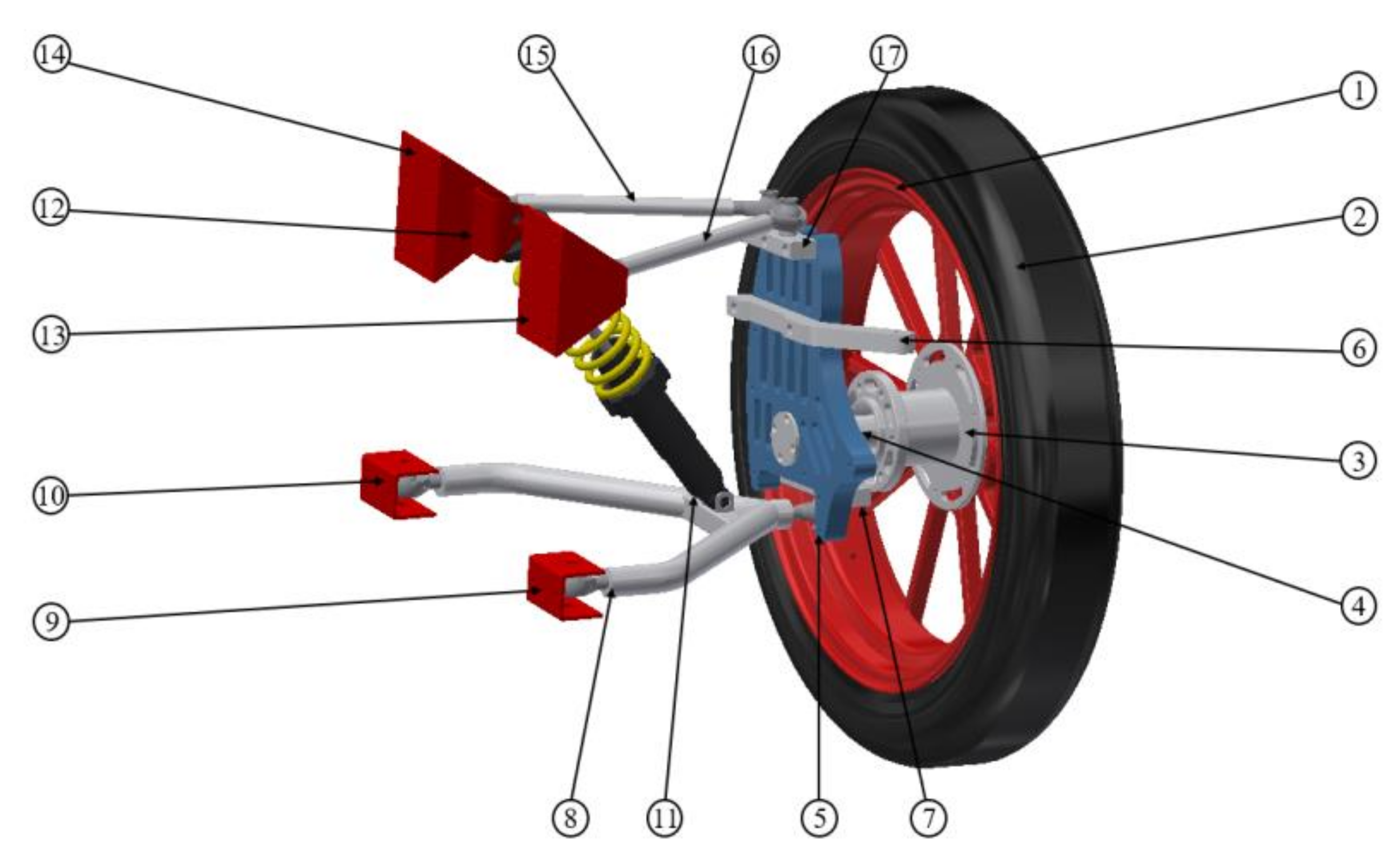 14
15
16
17
1
12
2
13
6
3
10
4
9
8
11
5
7