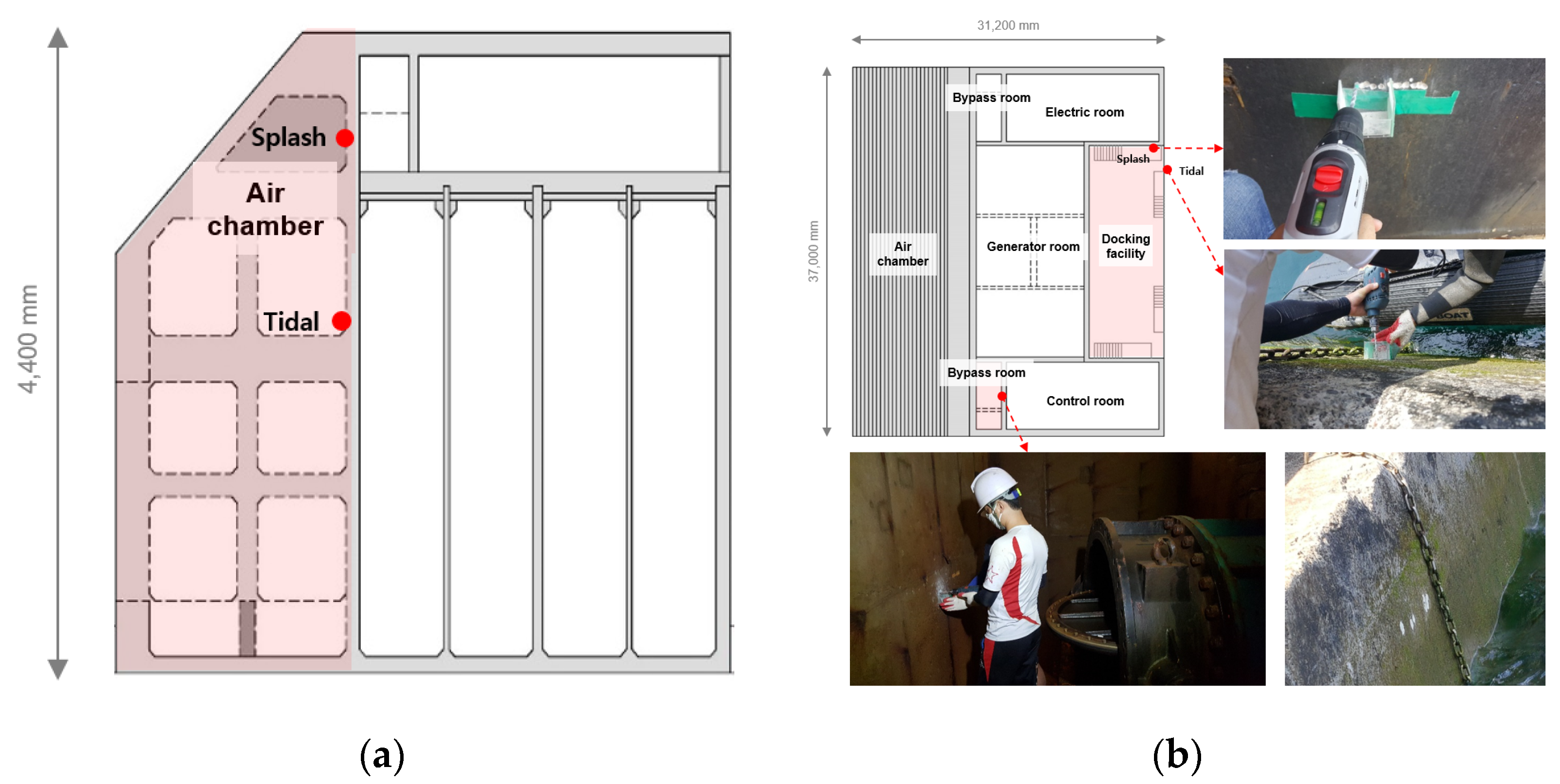 4,400 mm

Splash

Air chamber

Tidal

(a)

31,200 mm

37,000 mm

Bypass room

Electric room

Splash

Tidal

Air chamber

Generator room

Docking facility

Bypass room

Control room

(b)