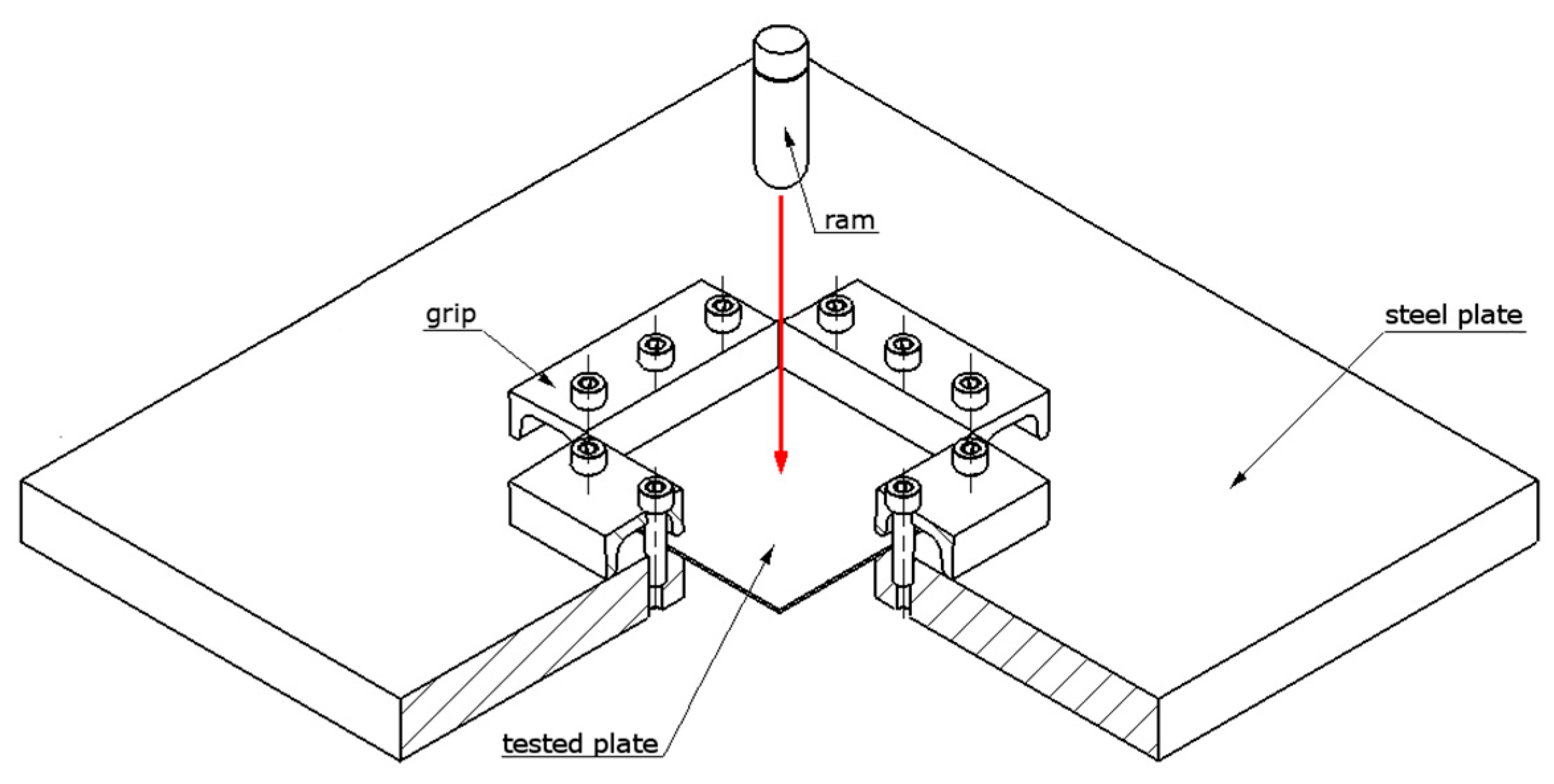 ram

grip

steel plate

tested plate