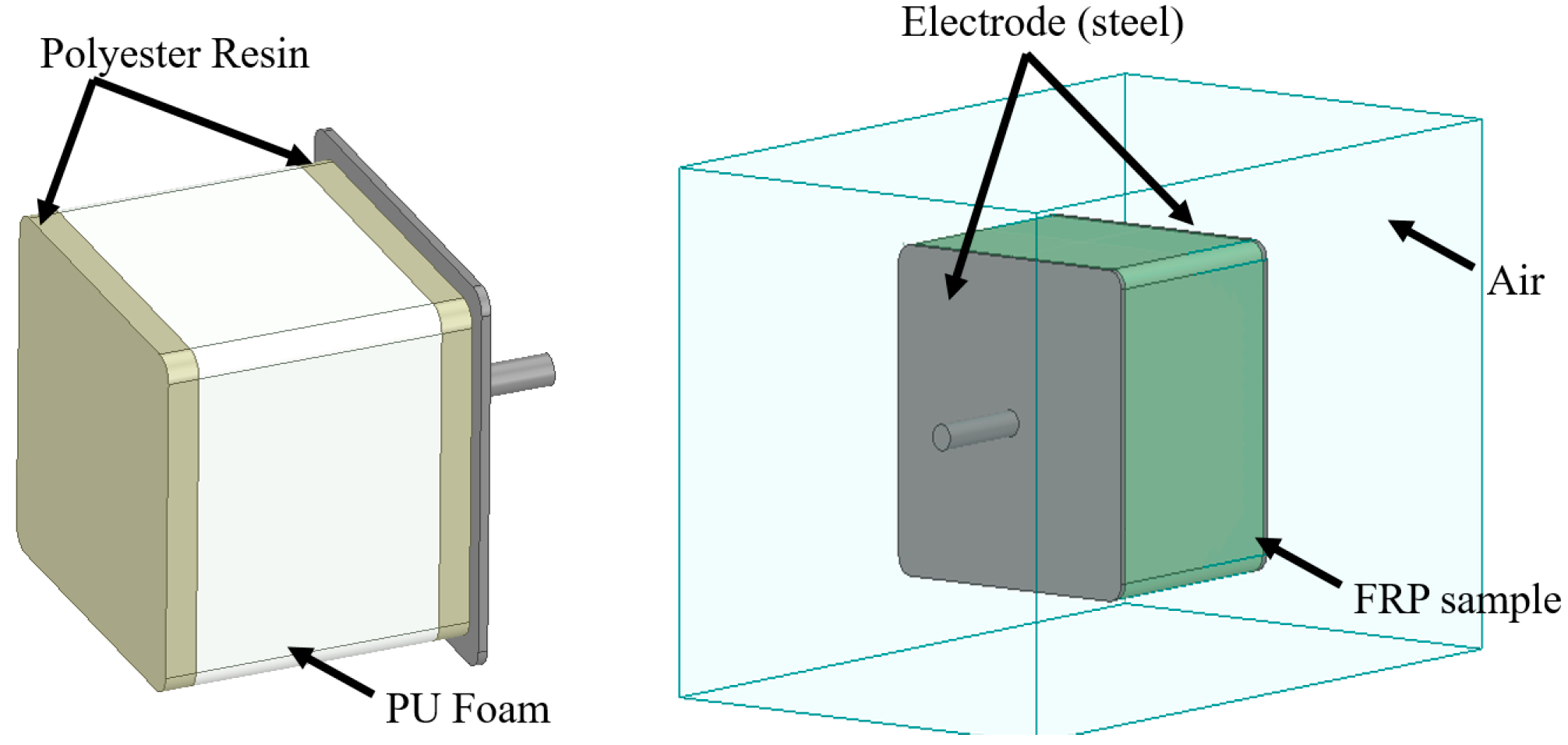 Polyester Resin

PU Foam

Electrode (steel)

Air

FRP sample