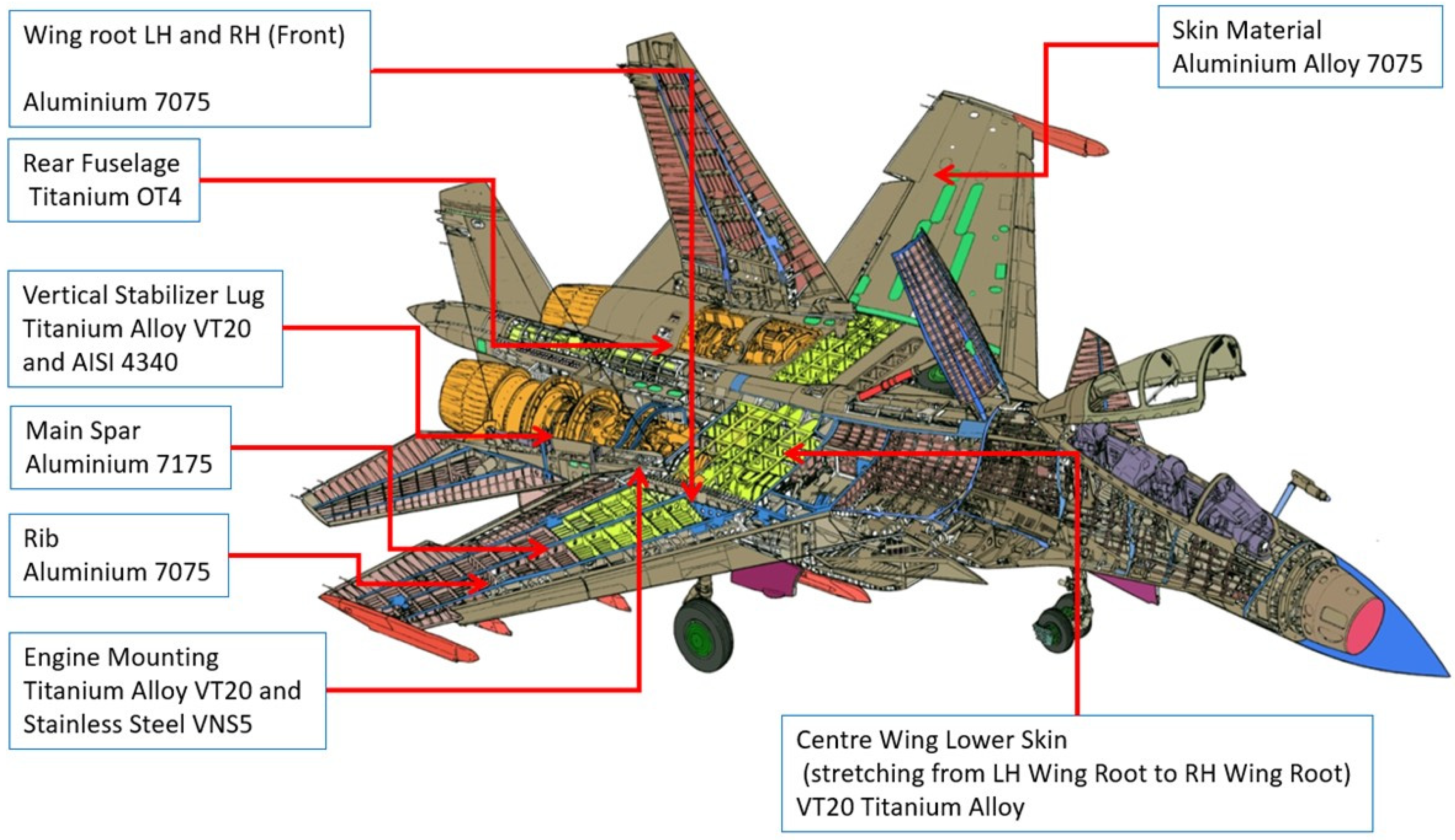 Wing root LH and RH (Front)

Aluminium 7075

Rear Fuselage
Titanium OT4

Vertical Stabilizer Lug
Titanium Alloy VT20
and AISI 4340

Main Spar
Aluminium 7175

Rib
Aluminium 7075

Engine Mounting
Titanium Alloy VT20 and
Stainless Steel VNS5

Skin Material
Aluminium Alloy 7075

Centre Wing Lower Skin
(stretching from LH Wing Root to RH Wing Root)
VT20 Titanium Alloy