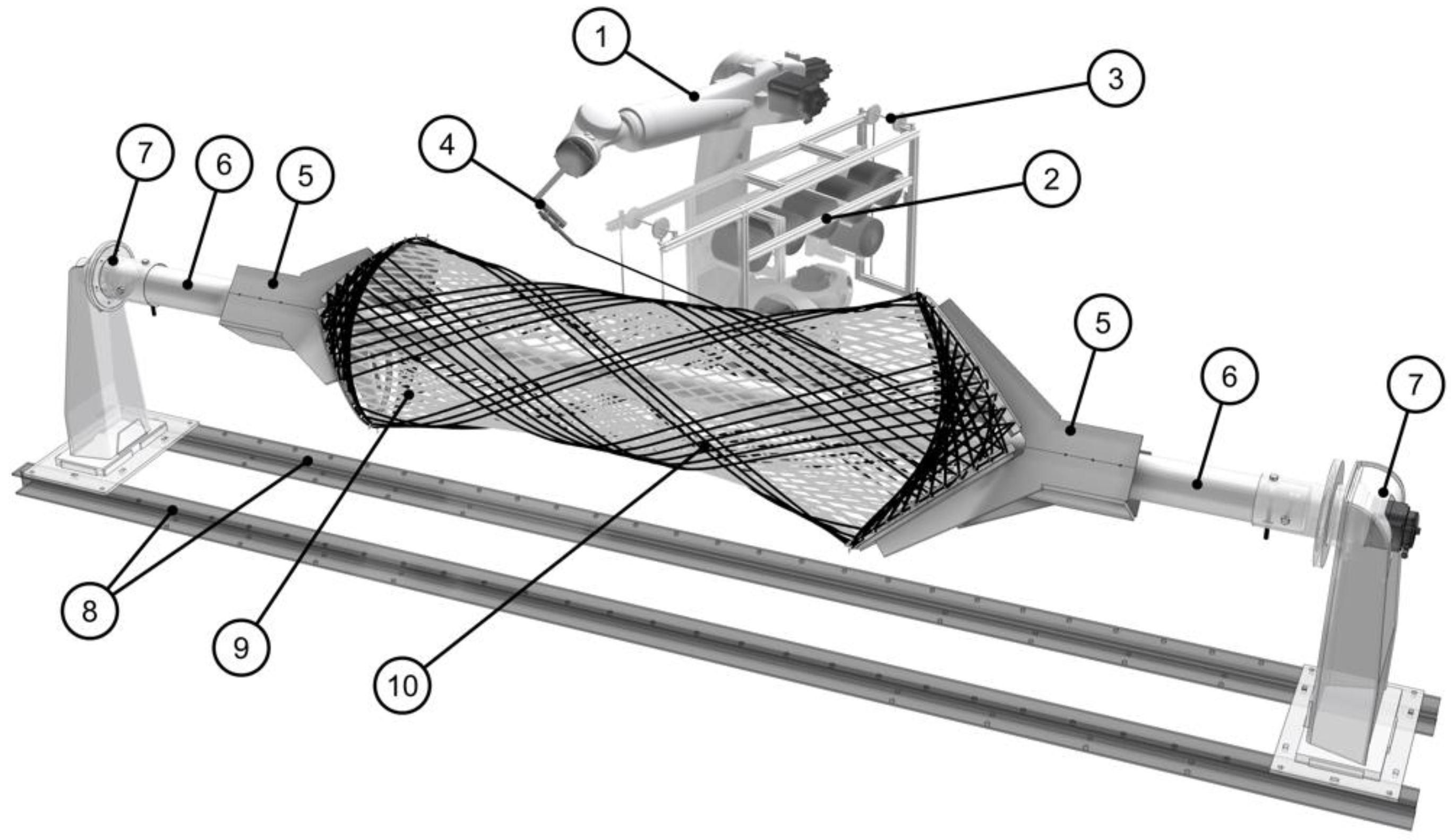 1
3
4
2
7
6
5
5
6
7
8
9
10