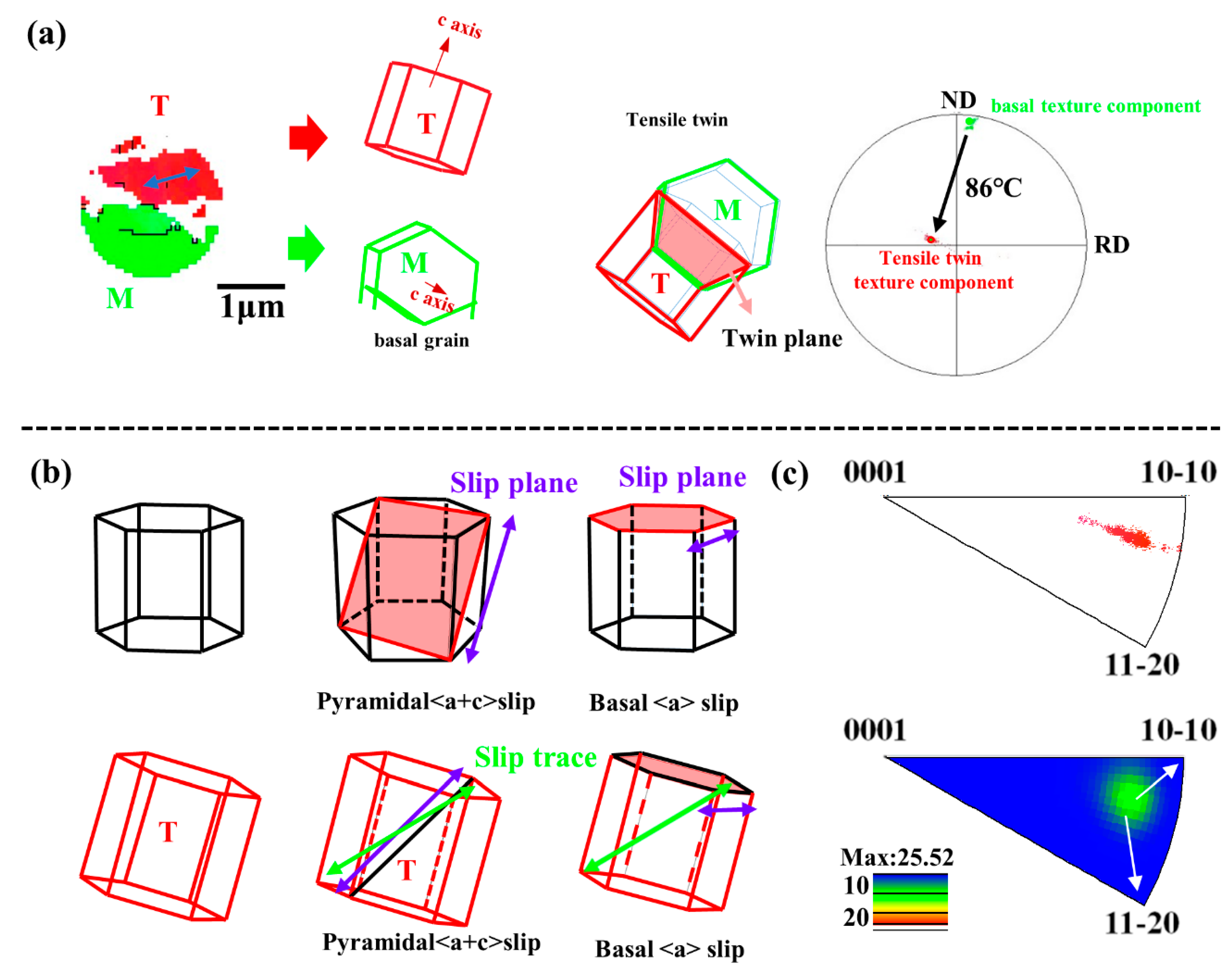 (a)

T

M

1μm

c axis

T

M

c axis

basal grain

Tensile twin

M

T

Twin plane

ND

basal texture component

86°C

RD

Tensile twin texture component

(b)

Slip plane

Slip plane

Pyramidal<a+c>slip

Basal <a> slip

T

Slip trace

T

Pyramidal<a+c>slip

Basal <a> slip

(c)

0001

10-10

11-20

0001

10-10

11-20

Max:25.52

10

20