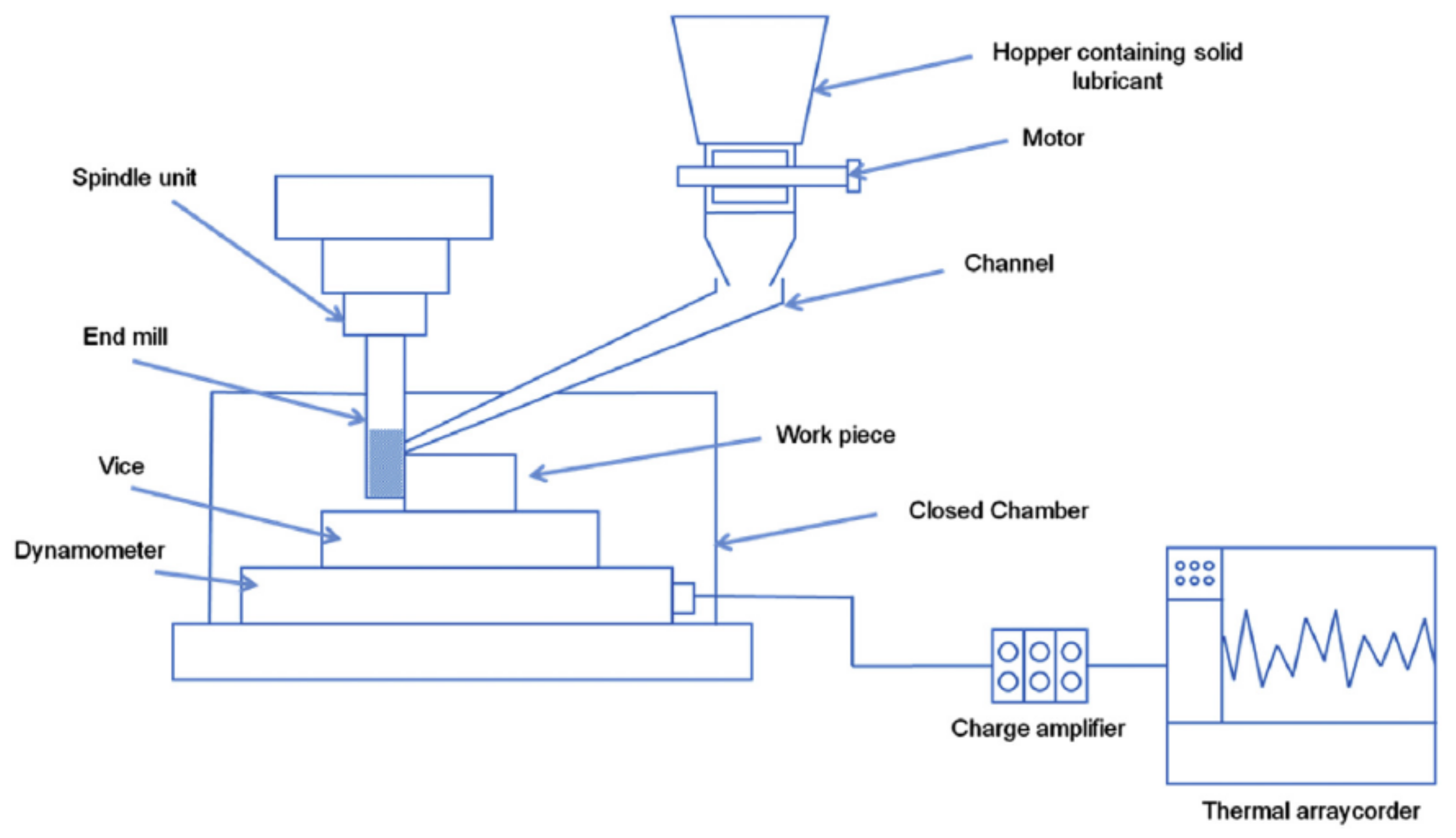 Hopper containing solid lubricant

Motor

Spindle unit

Channel

End mill

Work piece

Vice

Closed Chamber

Dynamometer

Charge amplifier

Thermal arraycorder