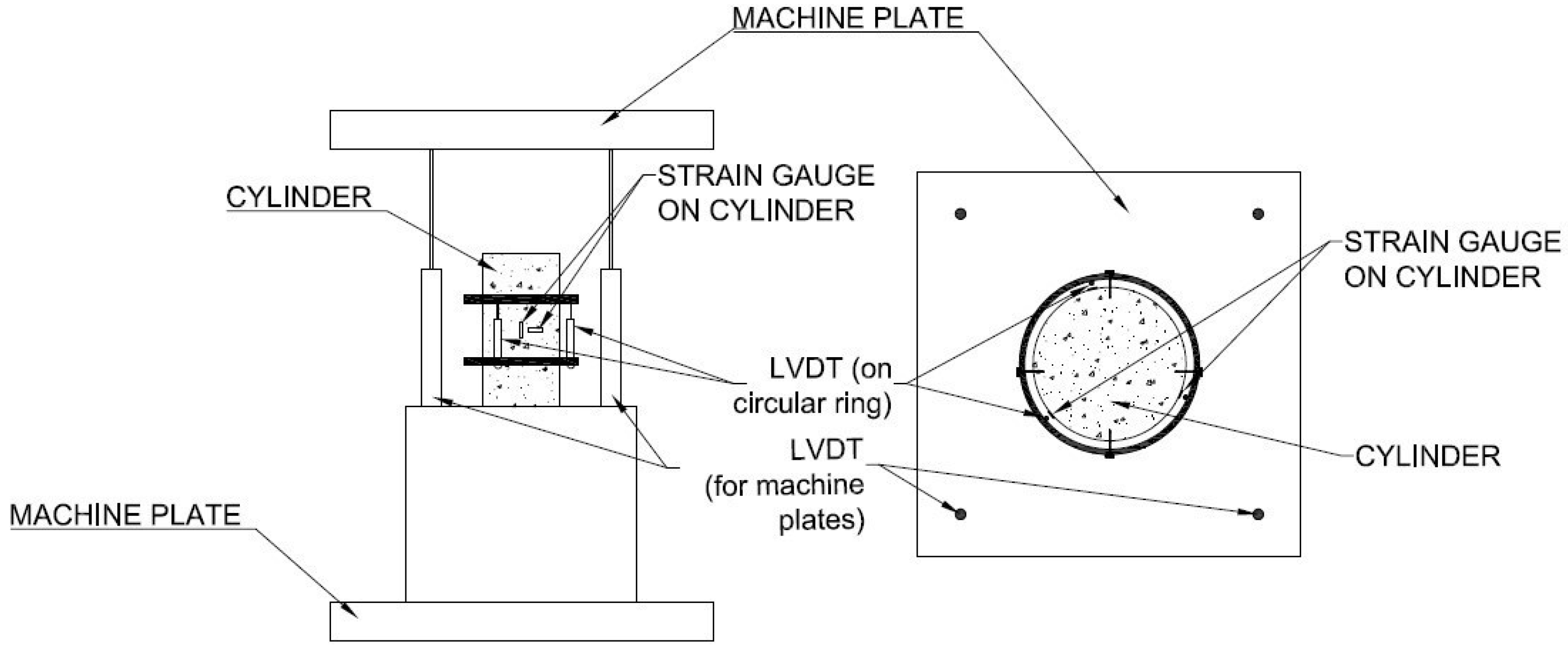 MACHINE PLATE

CYLINDER

STRAIN GAUGE ON CYLINDER

STRAIN GAUGE ON CYLINDER

LVDT (on circular ring)

LVDT (for machine plates)

CYLINDER

MACHINE PLATE