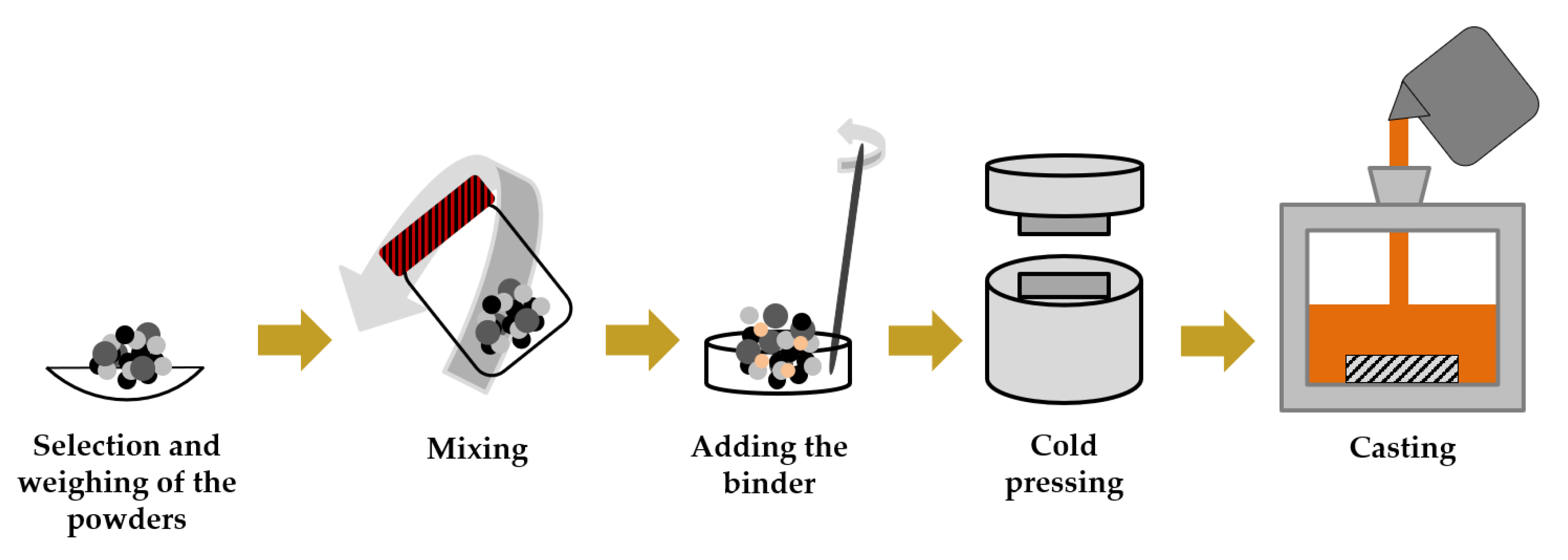 Selection and weighing of the powders

Mixing

Adding the binder

Cold pressing

Casting