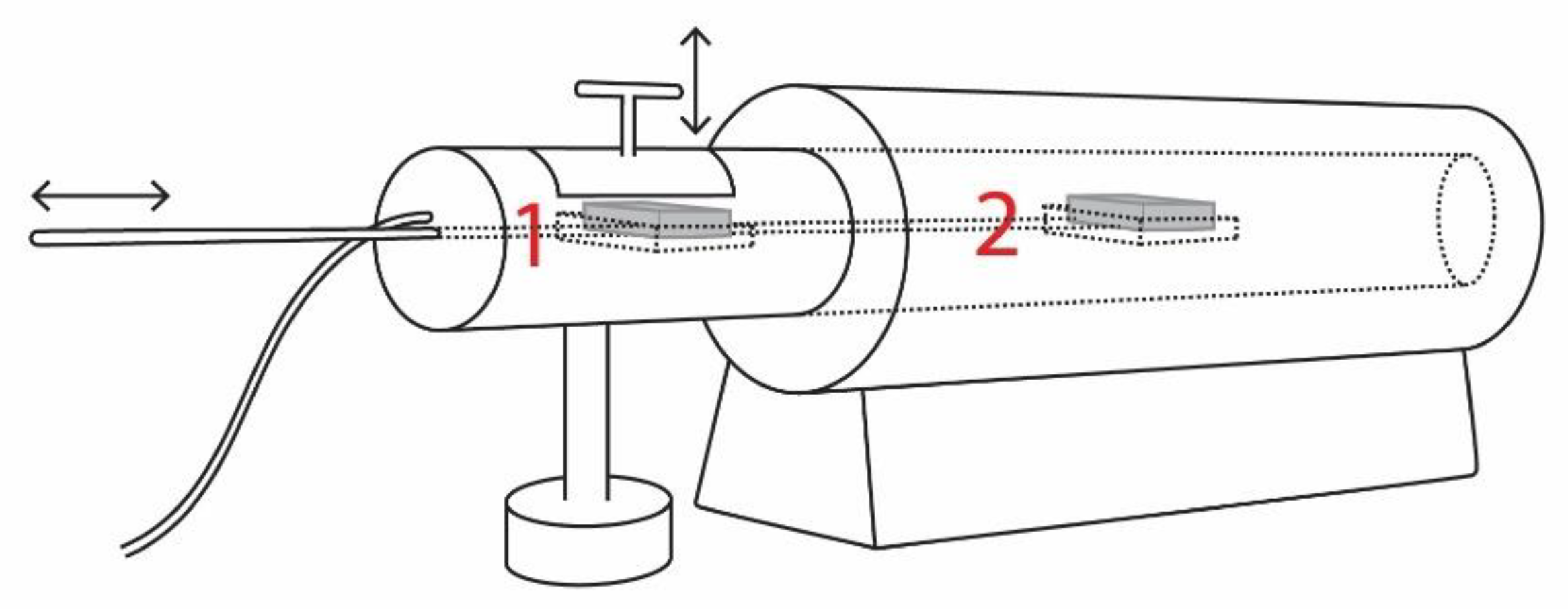 1
2