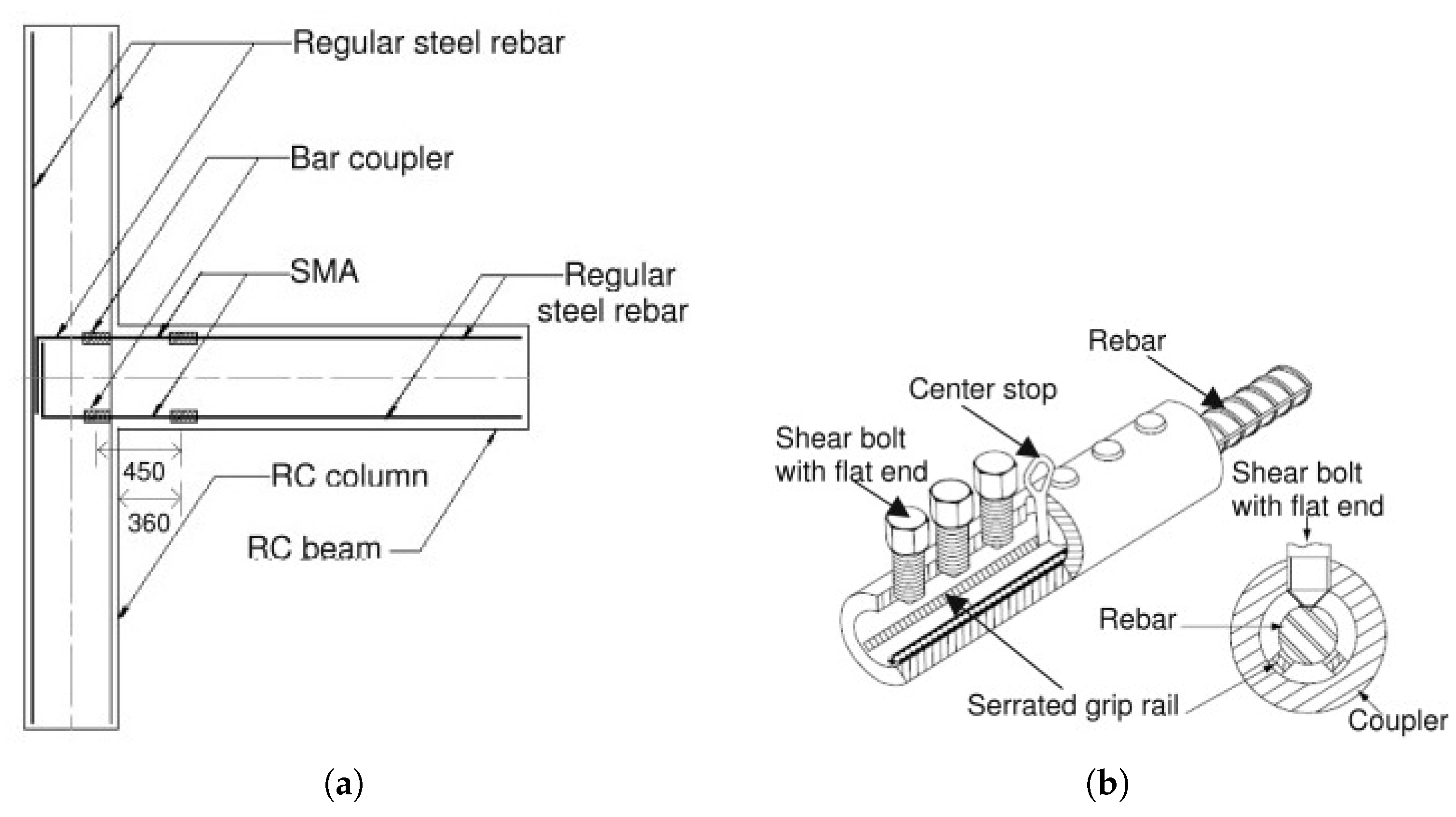 Regular steel rebar

Bar coupler

SMA

Regular steel rebar

450

360

RC column

RC beam

(a)

Rebar

Center stop

Shear bolt with flat end

Shear bolt with flat end

Rebar

Serrated grip rail

Coupler

(b)