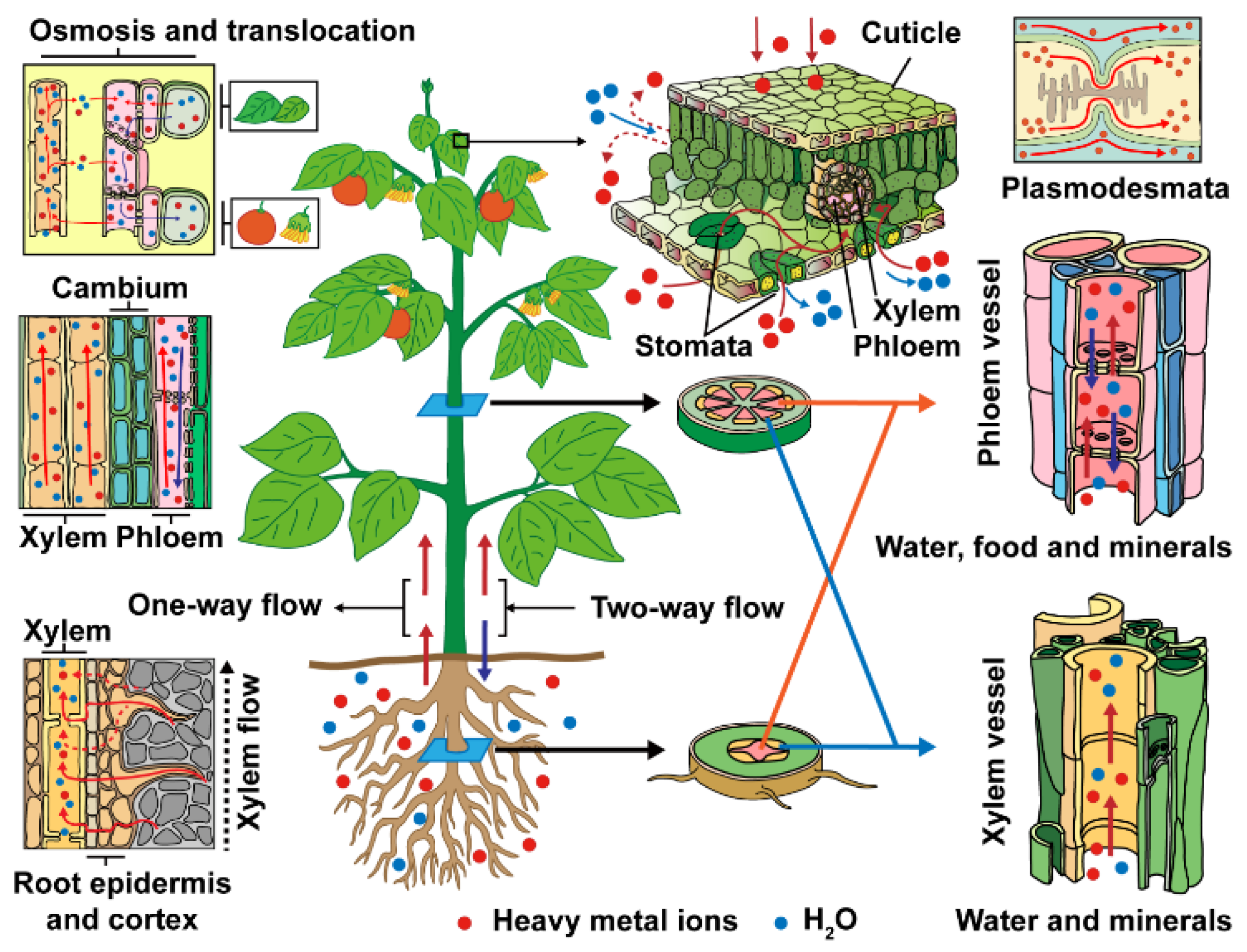 Osmosis and translocation

Cuticle

Plasmodesmata

Cambium

Xylem

Phloem

Stomata

Phloem vessel

Xylem Phloem

Water, food and minerals

One-way flow

Two-way flow

Xylem

Xylem flow

Xylem vessel

Root epidermis and cortex

Heavy metal ions

$H_2O$

Water and minerals