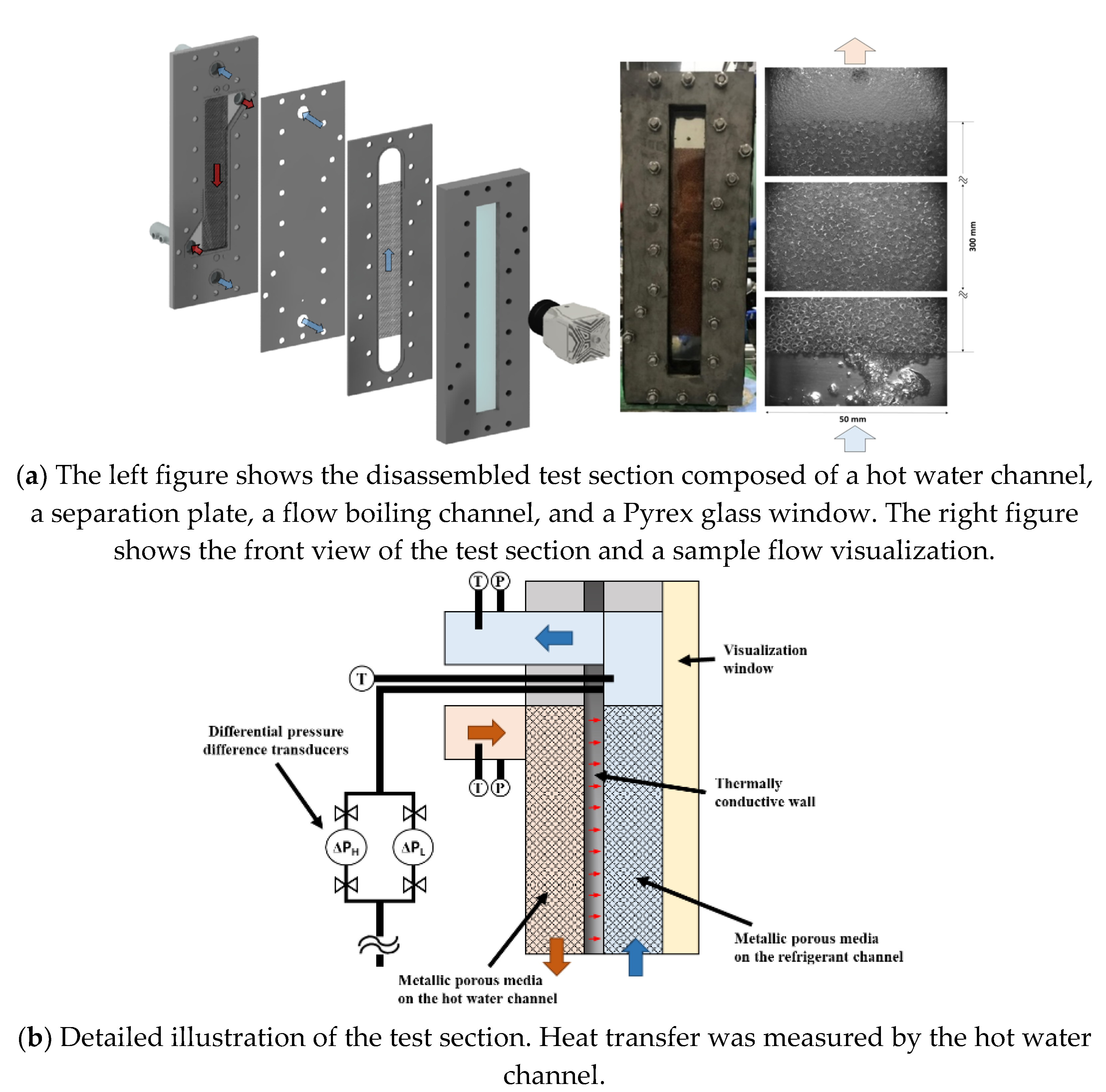 300 mm

50 mm

(a) The left figure shows the disassembled test section composed of a hot water channel, a separation plate, a flow boiling channel, and a Pyrex glass window. The right figure shows the front view of the test section and a sample flow visualization.

T P

Visualization window

T

Differential pressure difference transducers

T P

Thermally conductive wall

$\Delta P_H$ $\Delta P_L$

Metallic porous media on the refrigerant channel

Metallic porous media on the hot water channel

(b) Detailed illustration of the test section. Heat transfer was measured by the hot water channel.