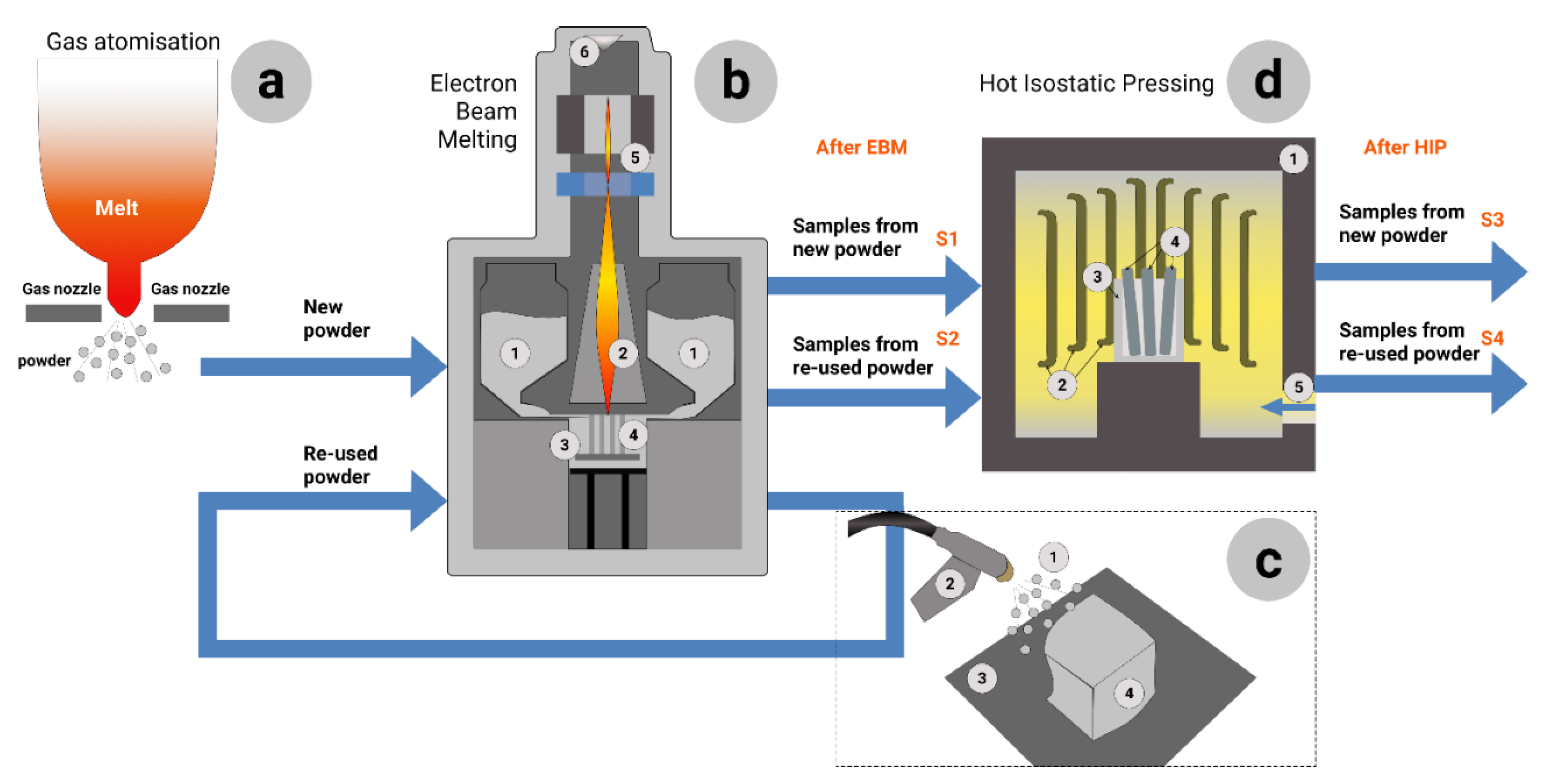 Gas atomisation

a

Melt

Gas nozzle Gas nozzle

powder

New powder

Re-used powder

Electron Beam Melting

b

6

5

1 2 1

3 4

After EBM

Samples from new powder S1

Samples from re-used powder S2

Hot Isostatic Pressing

d

1

4

3

2

5

After HIP

Samples from new powder S3

Samples from re-used powder S4

c

1

2

3

4