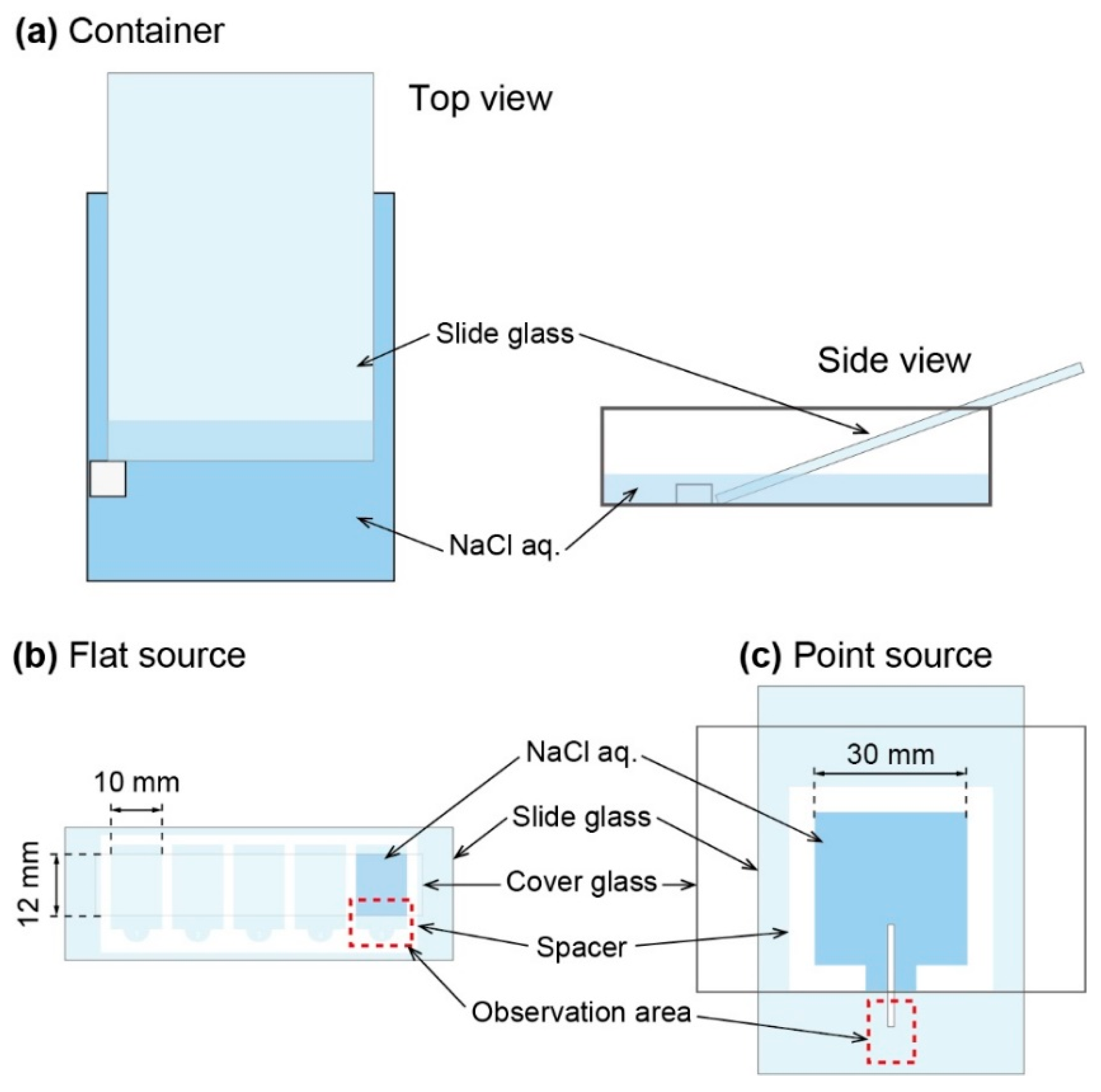 (a) Container

Top view

Slide glass

Side view

NaCl aq.

(b) Flat source

(c) Point source

10 mm

12 mm

NaCl aq.

Slide glass

Cover glass

Spacer

Observation area

30 mm