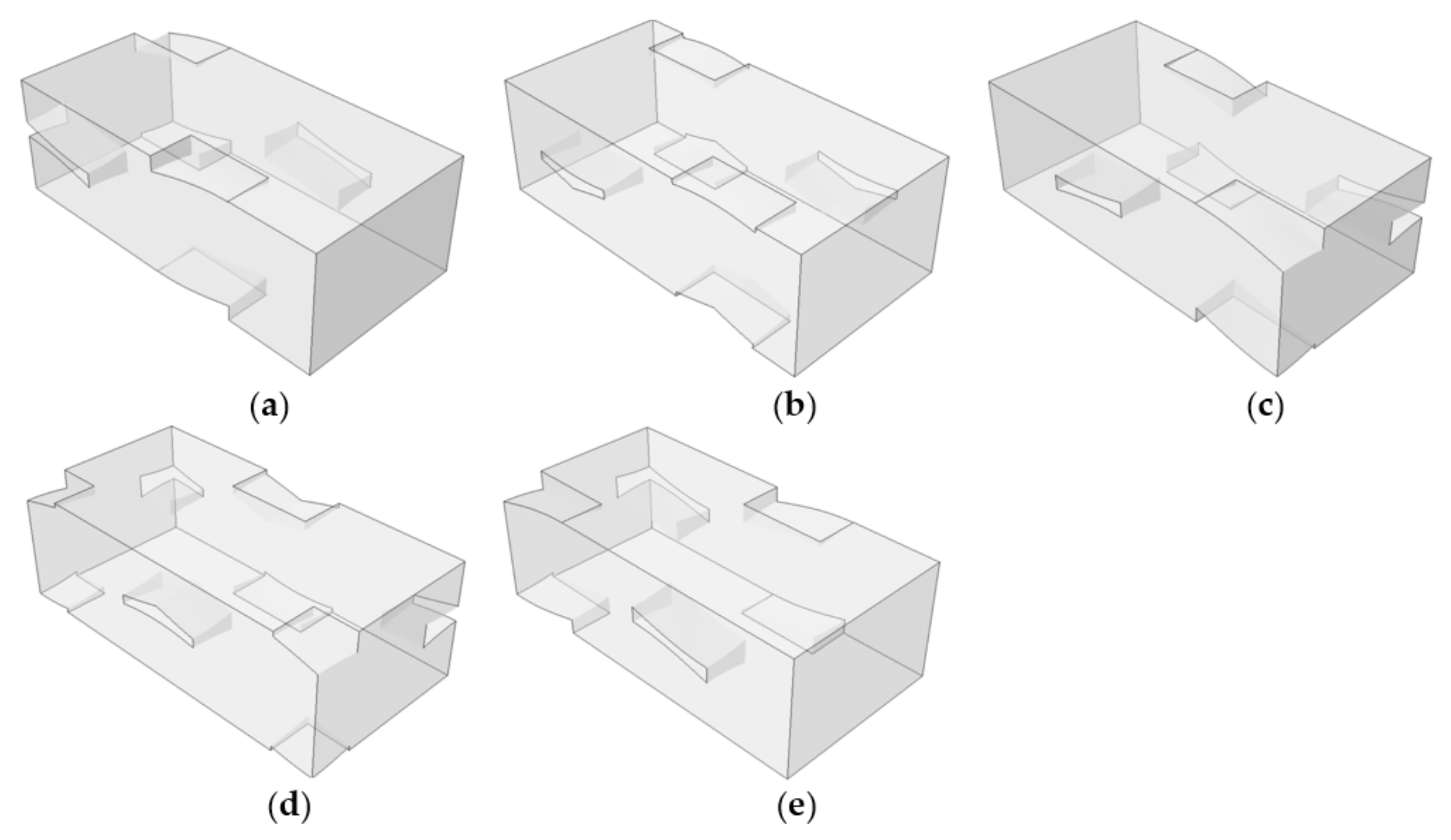 (a)

(b)

(c)

(d)

(e)