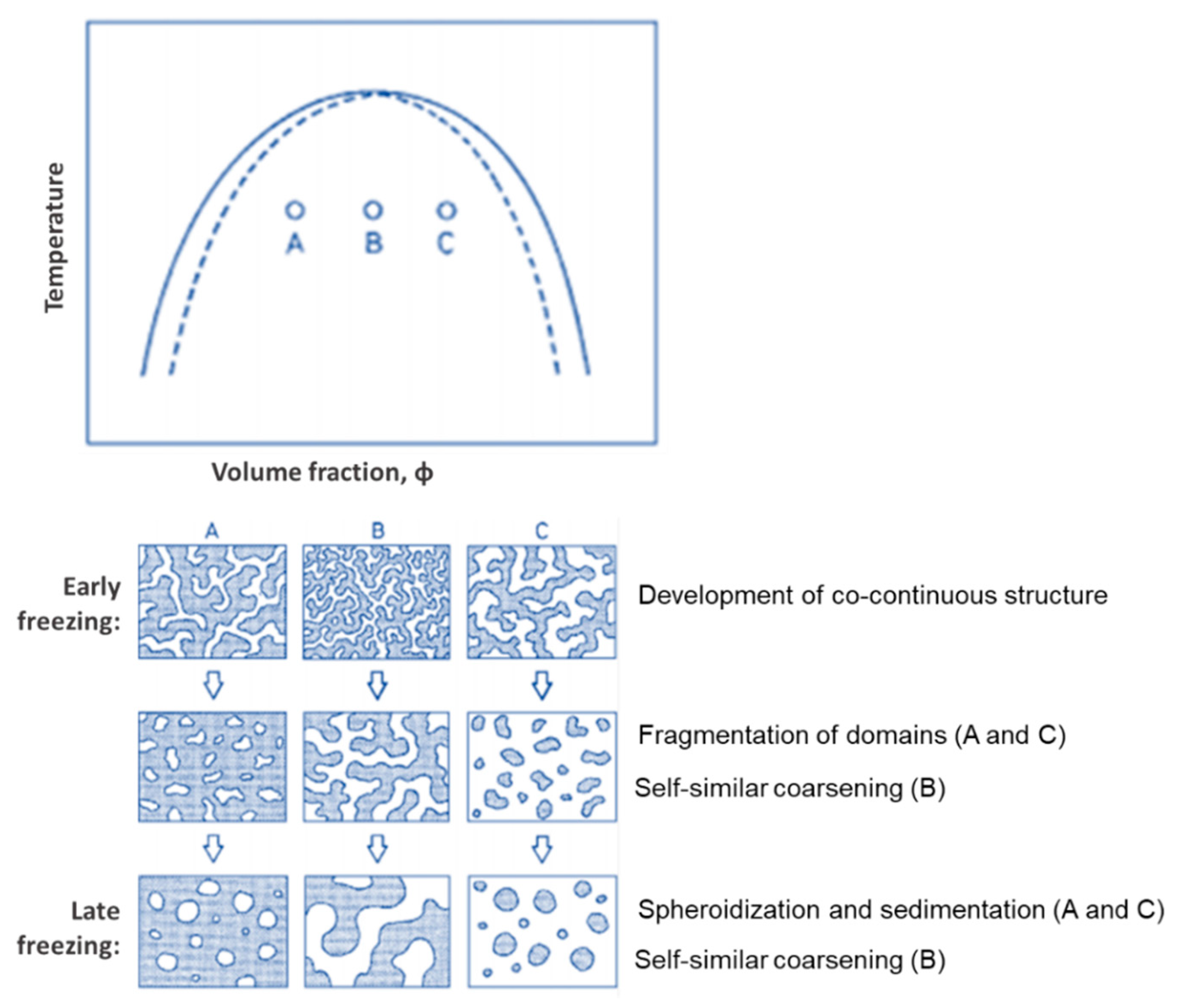 Temperature

A B C

Volume fraction, ϕ

A B C

Early freezing:

Development of co-continuous structure

Fragmentation of domains (A and C)

Self-similar coarsening (B)

Late freezing:

Spheroidization and sedimentation (A and C)

Self-similar coarsening (B)