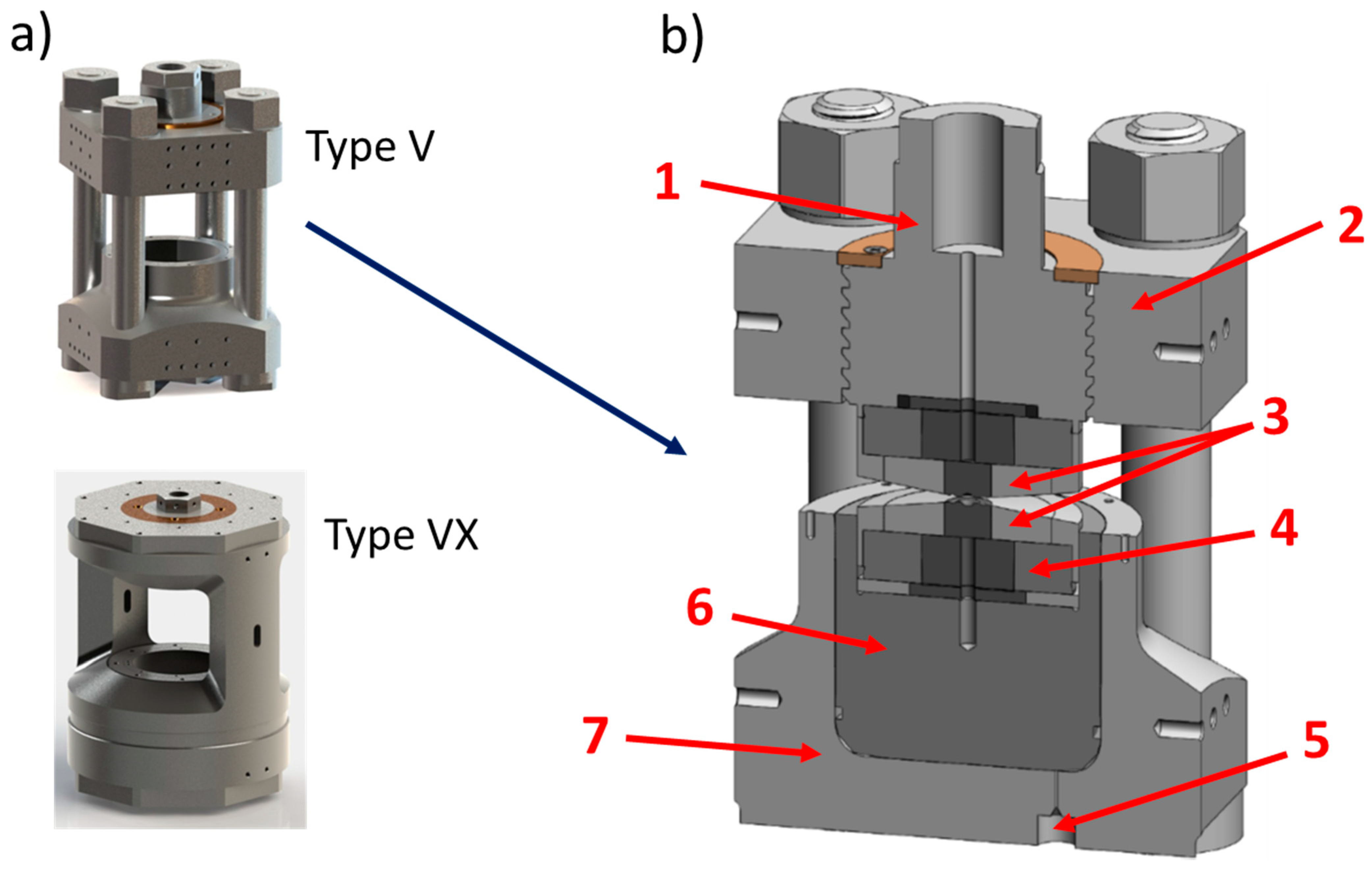 a)

Type V

Type VX

b)

1

2

3

4

6

7

5