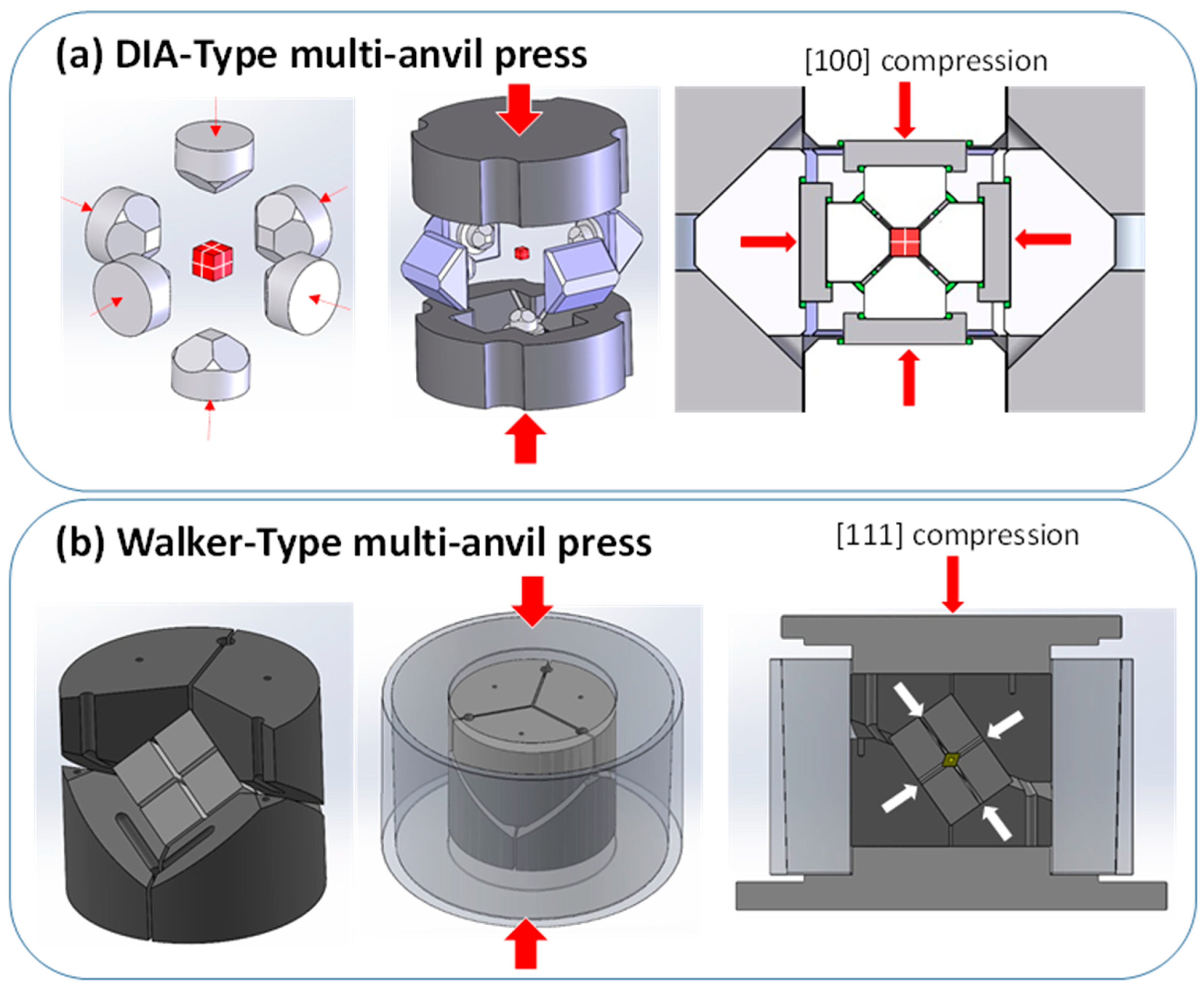 (a) DIA-Type multi-anvil press

[100] compression

(b) Walker-Type multi-anvil press

[111] compression