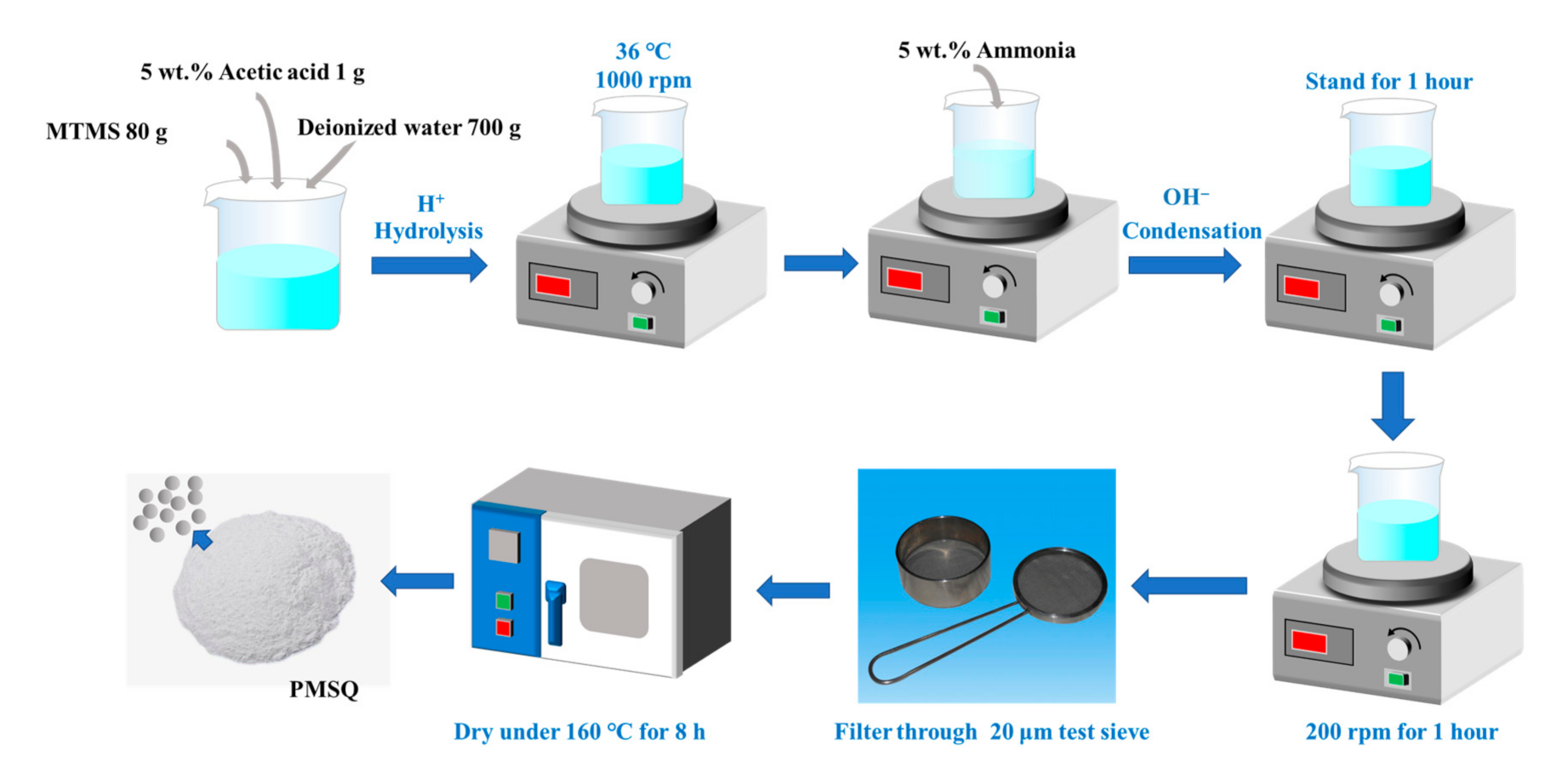 5 wt.% Acetic acid 1 g

MTMS 80 g

Deionized water 700 g

$H^+$
Hydrolysis

36 °C
1000 rpm

5 wt.% Ammonia

$OH^-$
Condensation

Stand for 1 hour

200 rpm for 1 hour

Filter through 20 μm test sieve

Dry under 160 °C for 8 h

PMSQ