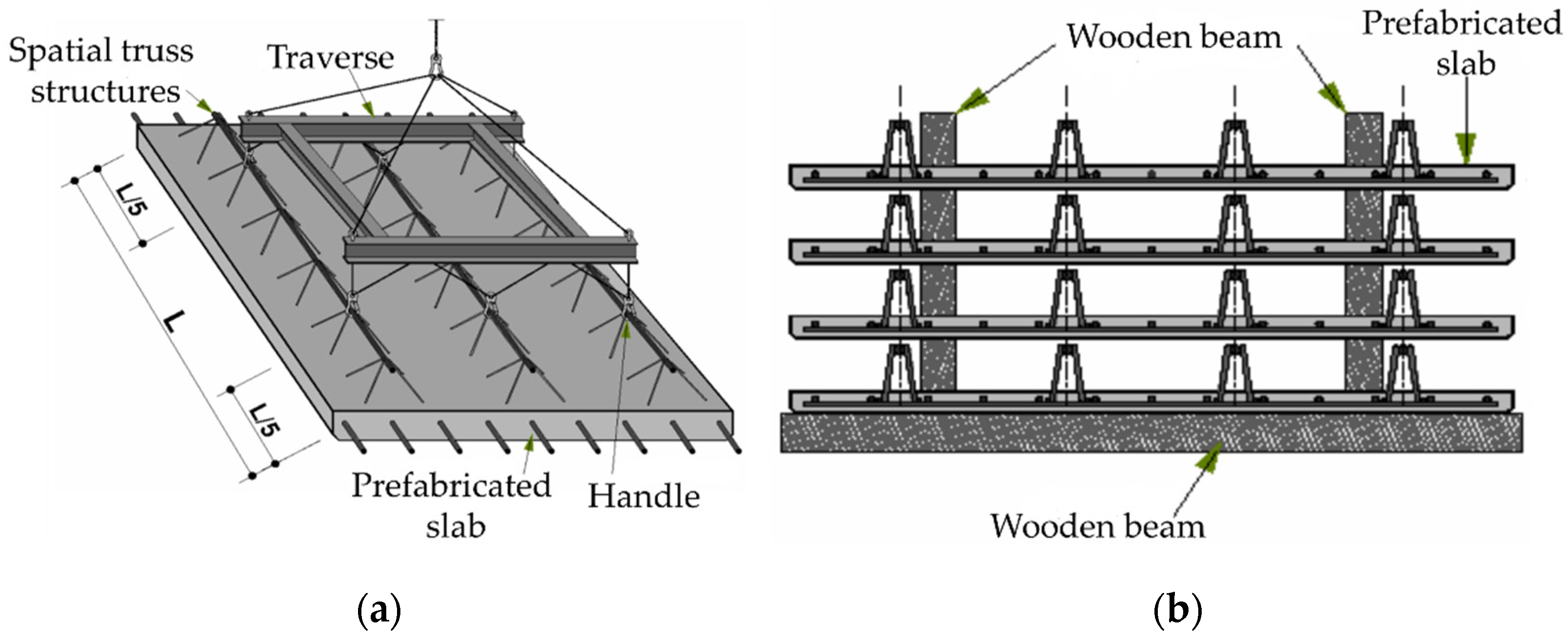 Spatial truss structures

Traverse

L/5

L

L/5

Prefabricated slab

Handle

(a)

Wooden beam

Prefabricated slab

Wooden beam

(b)