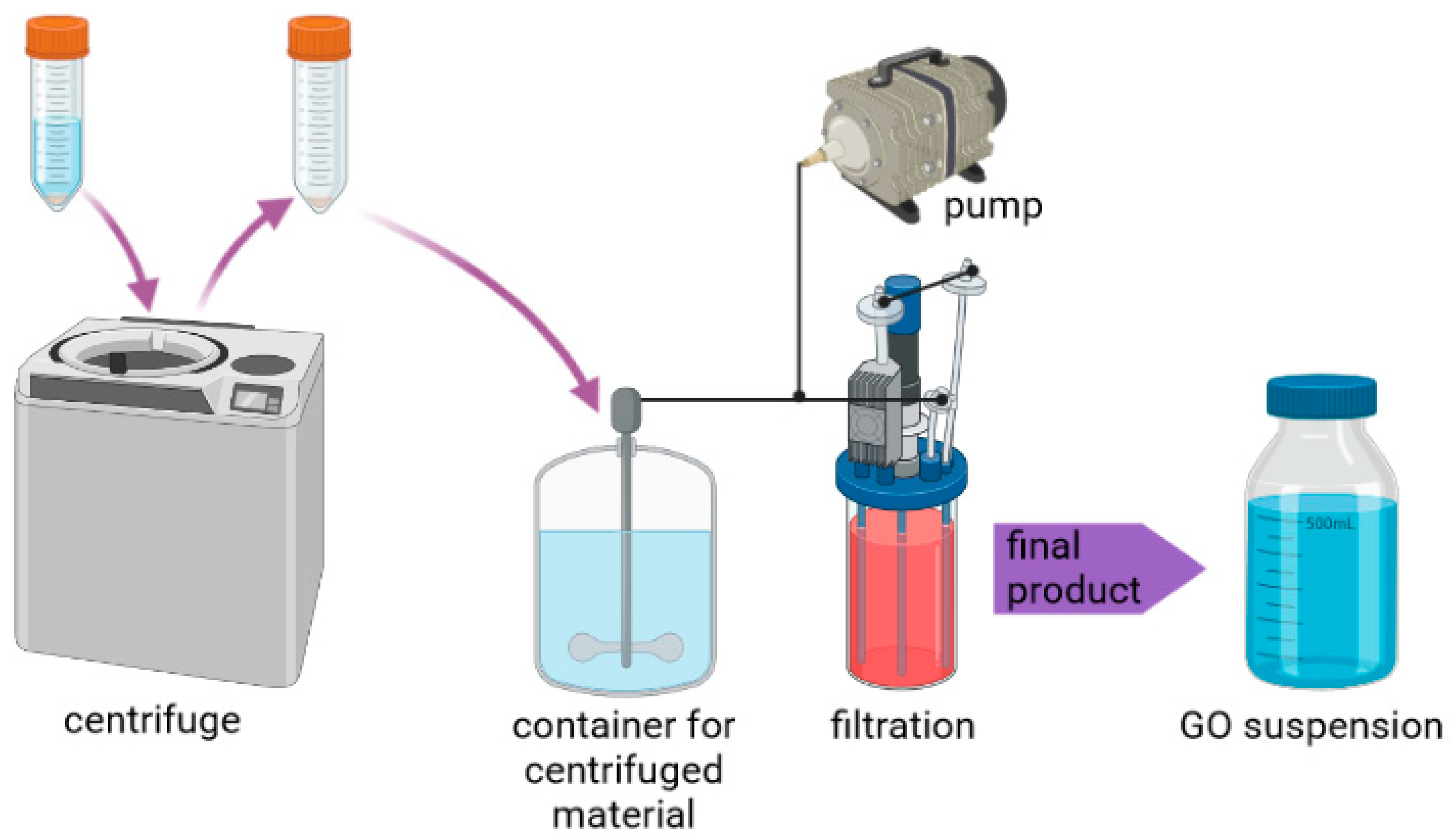 pump

final product

500mL

centrifuge

container for centrifuged material

filtration

GO suspension