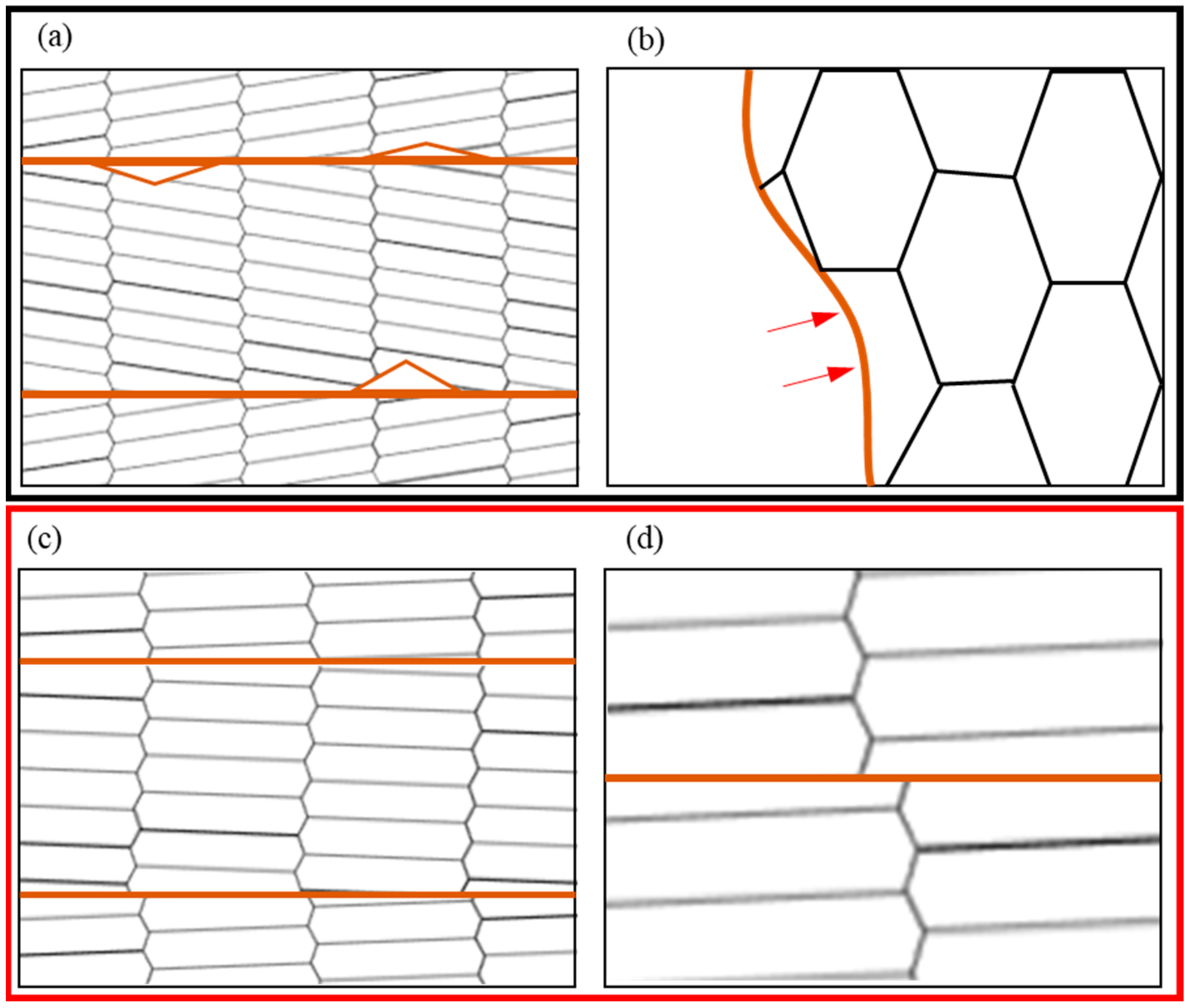 (a)

(b)

(c)

(d)