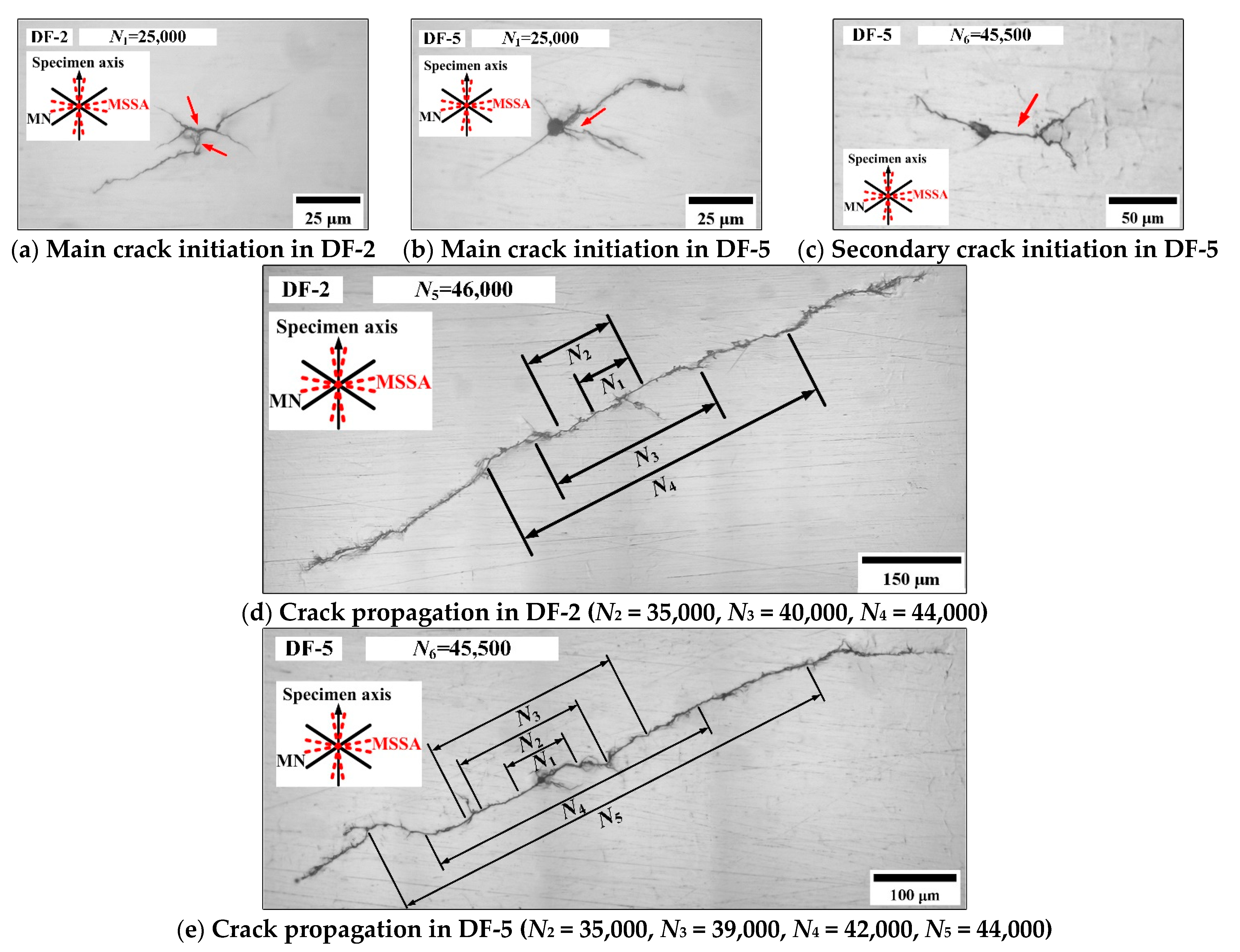 DF-2 $N_1$=25,000

Specimen axis

MSSA

MN

25 μm

(a) Main crack initiation in DF-2

DF-5 $N_1$=25,000

Specimen axis

MSSA

MN

25 μm

(b) Main crack initiation in DF-5

DF-5 $N_6$=45,500

Specimen axis

MSSA

MN

50 μm

(c) Secondary crack initiation in DF-5

DF-2 $N_5$=46,000

Specimen axis

MSSA

MN

$N_2$

$N_1$

$N_3$

$N_4$

150 μm

(d) Crack propagation in DF-2 ($N_2$ = 35,000, $N_3$ = 40,000, $N_4$ = 44,000)

DF-5 $N_6$=45,500

Specimen axis

MSSA

MN

$N_3$

$N_2$

$N_1$

$N_4$

$N_5$

100 μm

(e) Crack propagation in DF-5 ($N_2$ = 35,000, $N_3$ = 39,000, $N_4$ = 42,000, $N_5$ = 44,000)