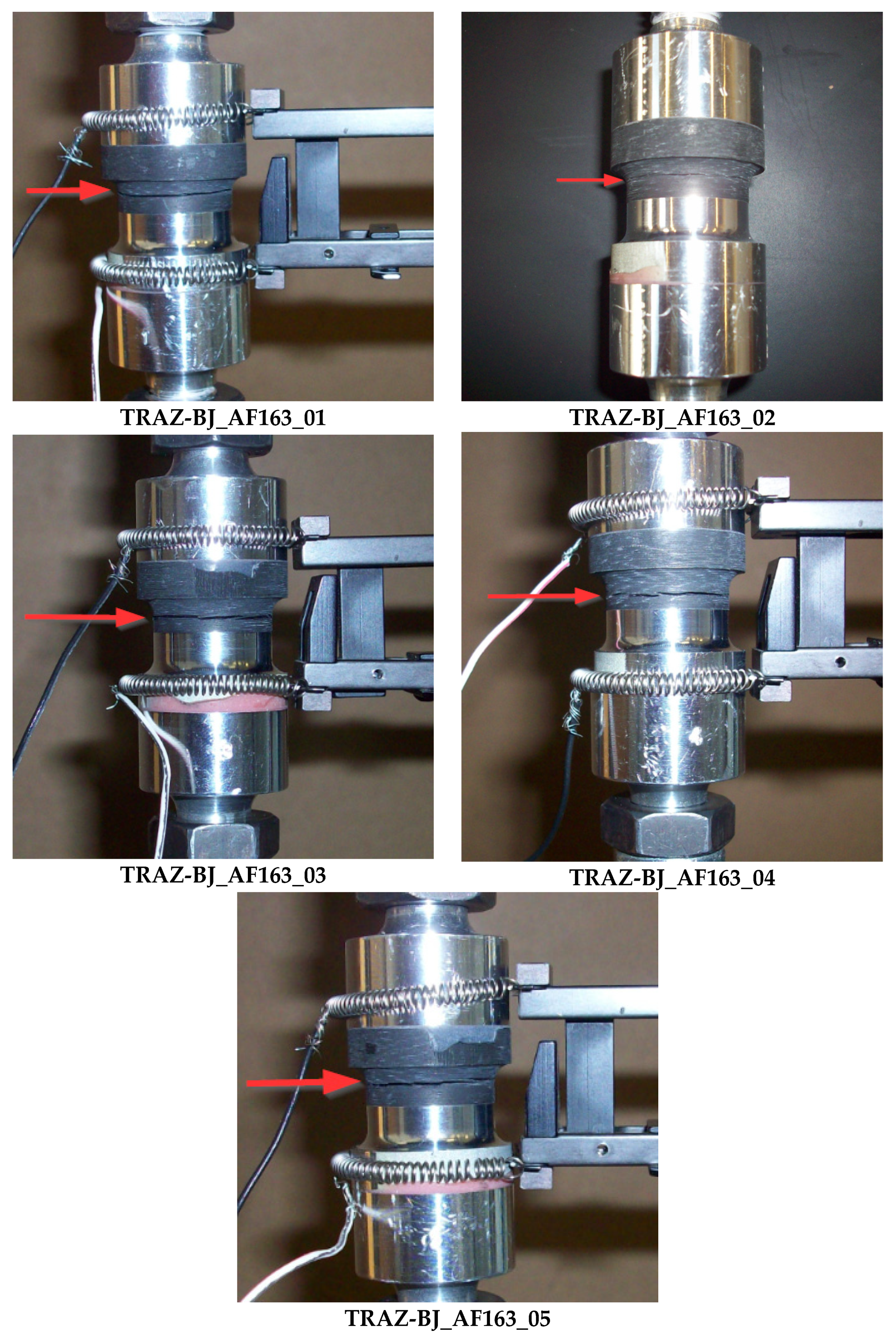 TRAZ-BJ_AF163_01

TRAZ-BJ_AF163_02

TRAZ-BJ_AF163_03

TRAZ-BJ_AF163_04

TRAZ-BJ_AF163_05